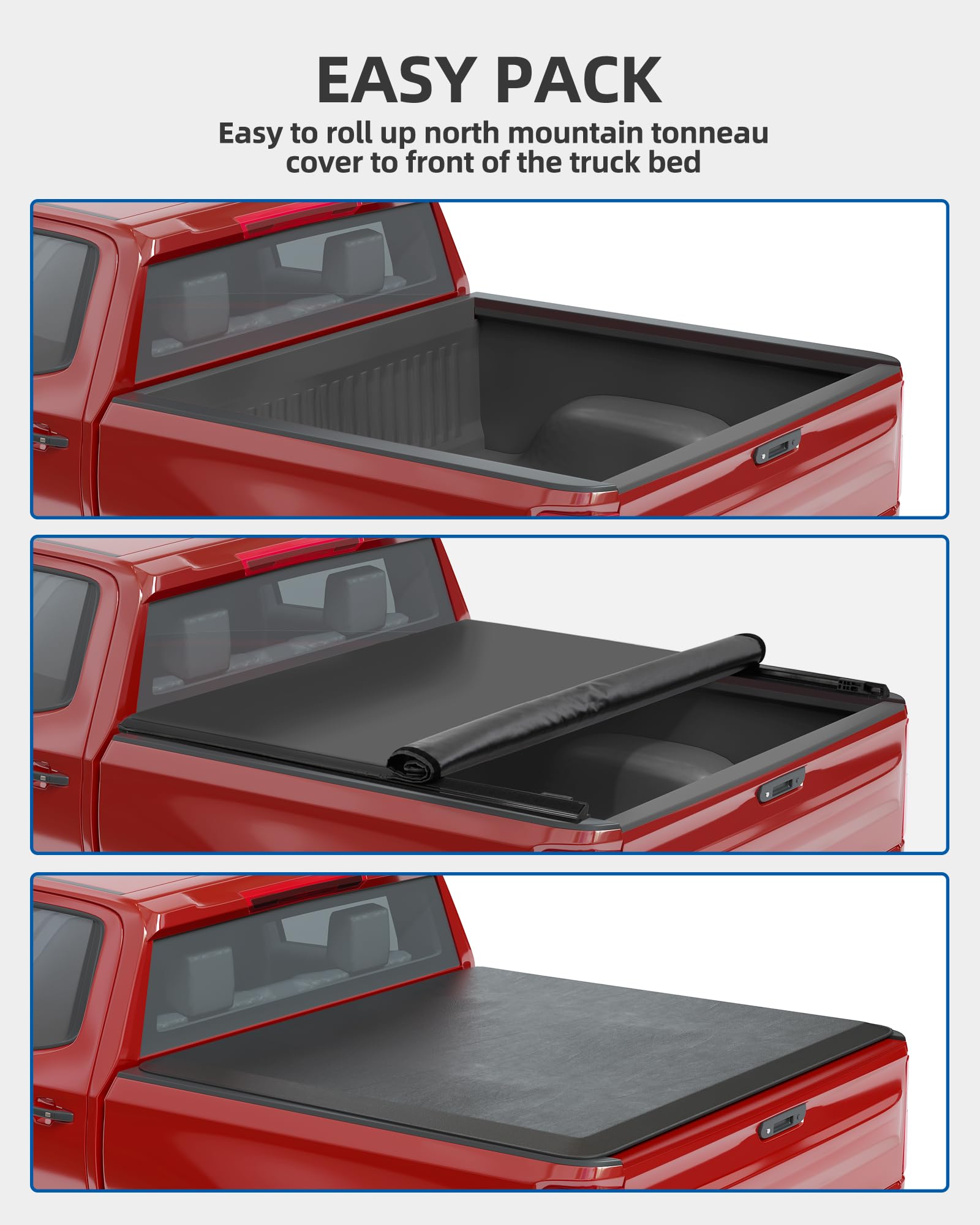 EASY PACK

Easy to roll up north mountain tonneau cover to front of the truck bed