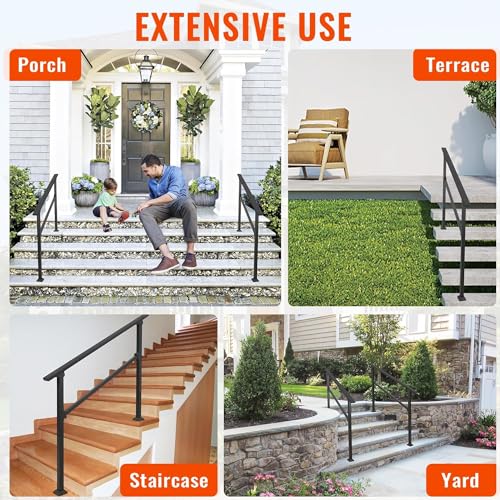 EXTENSIVE USE

Porch

Terrace

Staircase

Yard