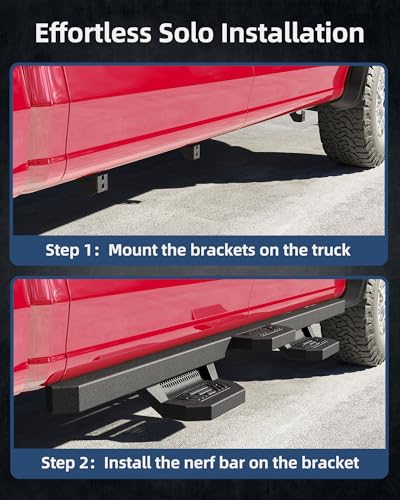 Effortless Solo Installation

Step 1: Mount the brackets on the truck

Step 2: Install the nerf bar on the bracket