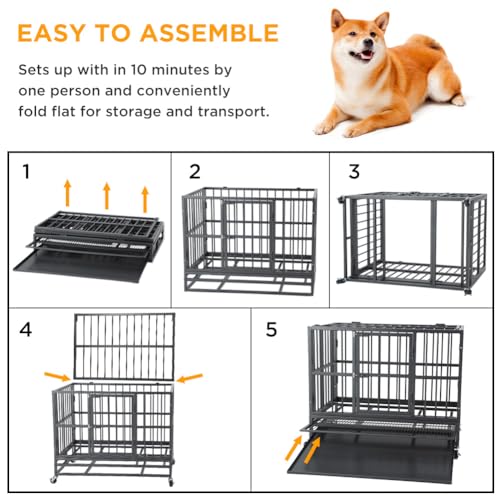 EASY TO ASSEMBLE

Sets up with in 10 minutes by one person and conveniently fold flat for storage and transport.

1

2

3

4

5