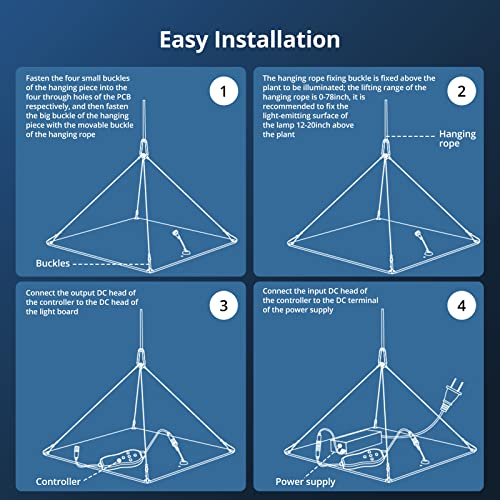 Easy Installation

Fasten the four small buckles of the hanging piece into the four through holes of the PCB respectively, and then fasten the big buckle of the hanging piece with the movable buckle of the hanging rope

1

Buckles

The hanging rope fixing buckle is fixed above the plant to be illuminated; the lifting range of the hanging rope is 0-78inch, it is recommended to fix the light-emitting surface of the lamp 12-20inch above the plant

2

Hanging rope

Connect the output DC head of the controller to the DC head of the light board

3

Controller

Connect the input DC head of the controller to the DC terminal of the power supply

4

Power supply