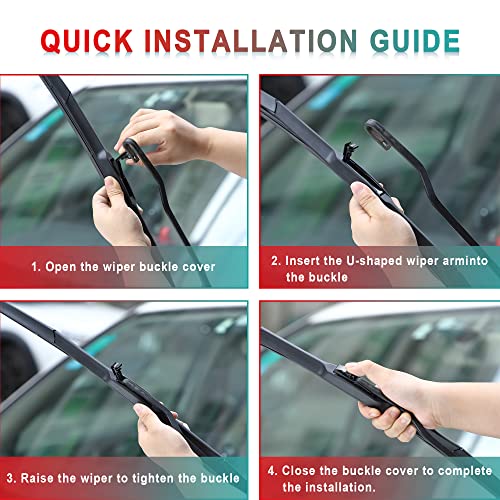 QUICK INSTALLATION GUIDE

1. Open the wiper buckle cover

2. Insert the U-shaped wiper arminto the buckle

3. Raise the wiper to tighten the buckle

4. Close the buckle cover to complete the installation.