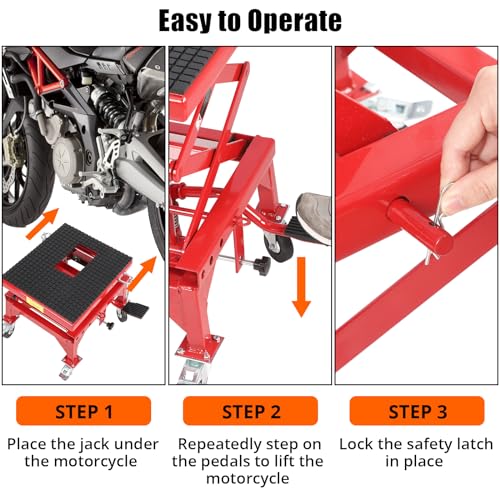 Easy to Operate

STEP 1

Place the jack under the motorcycle

STEP 2

Repeatedly step on the pedals to lift the motorcycle

STEP 3

Lock the safety latch in place