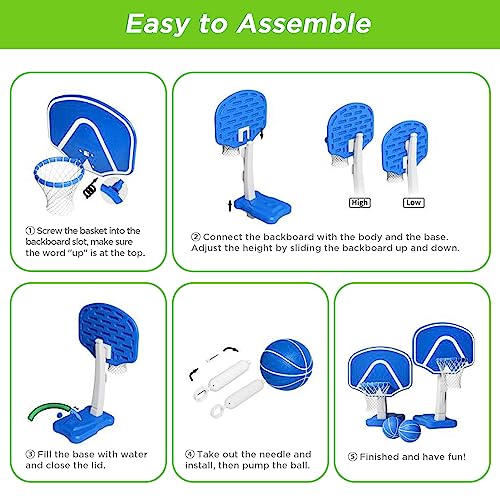 Easy to Assemble

① Screw the basket into the backboard slot, make sure the word "up" is at the top.

High

Low

② Connect the backboard with the body and the base. Adjust the height by sliding the backboard up and down.

③ Fill the base with water and close the lid.

④ Take out the needle and install, then pump the ball.

⑤ Finished and have fun!