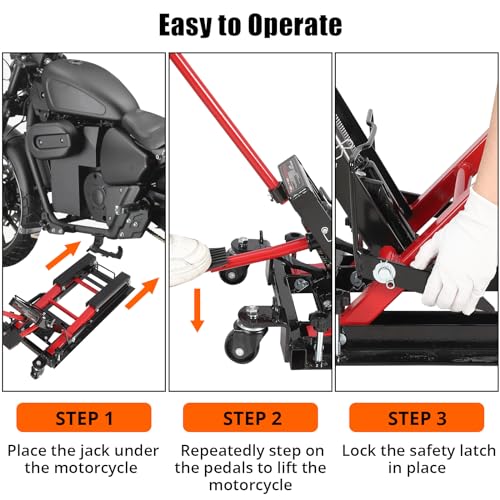 Easy to Operate

STEP 1

Place the jack under the motorcycle

STEP 2

Repeatedly step on the pedals to lift the motorcycle

STEP 3

Lock the safety latch in place