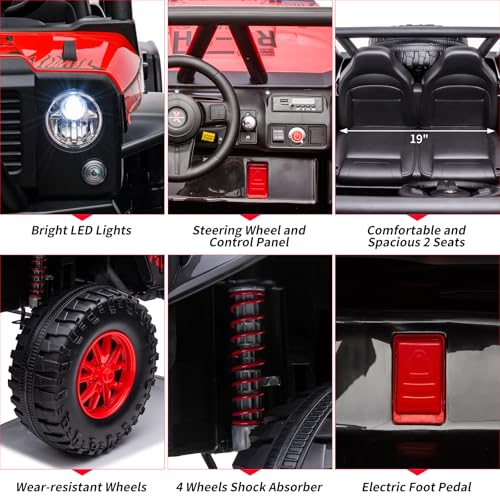 19"

Bright LED Lights

Steering Wheel and Control Panel

Comfortable and Spacious 2 Seats

Wear-resistant Wheels

4 Wheels Shock Absorber

Electric Foot Pedal