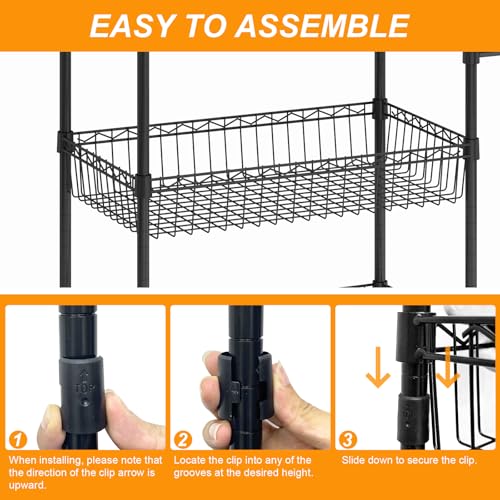 EASY TO ASSEMBLE

TOP

1

When installing, please note that the direction of the clip arrow is upward.

2

Locate the clip into any of the grooves at the desired height.

3

Slide down to secure the clip.