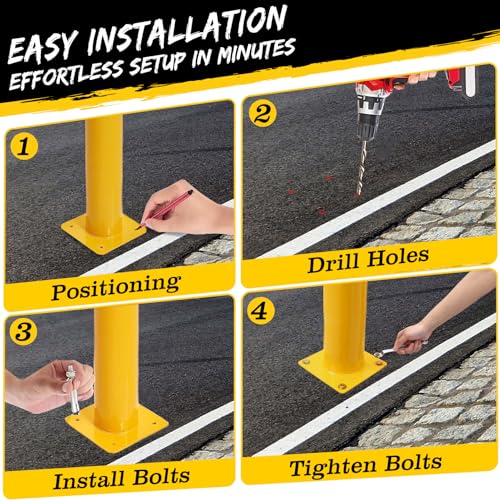 EASY INSTALLATION
EFFORTLESS SETUP IN MINUTES

1
Positioning

2
Drill Holes

3
Install Bolts

4
Tighten Bolts