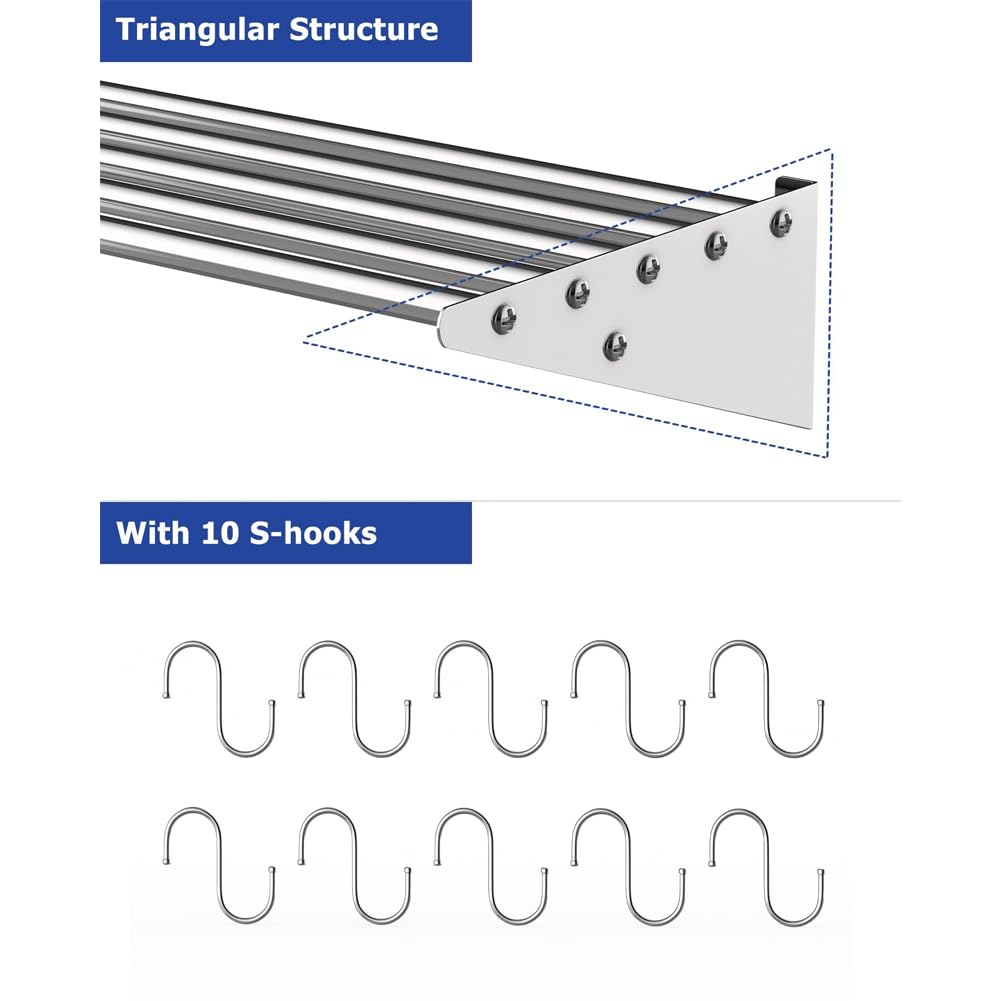 Triangular Structure

With 10 S-hooks