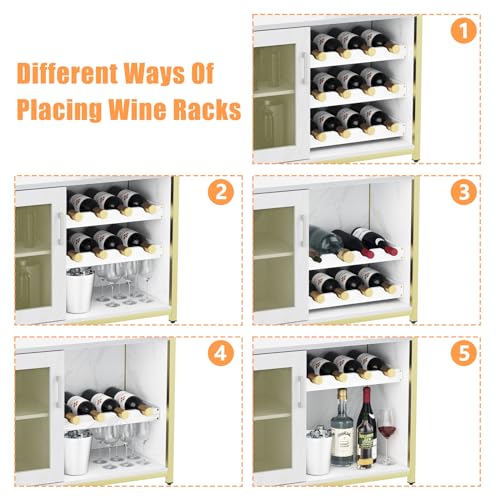 Different Ways Of Placing Wine Racks

1

2

3

4

5