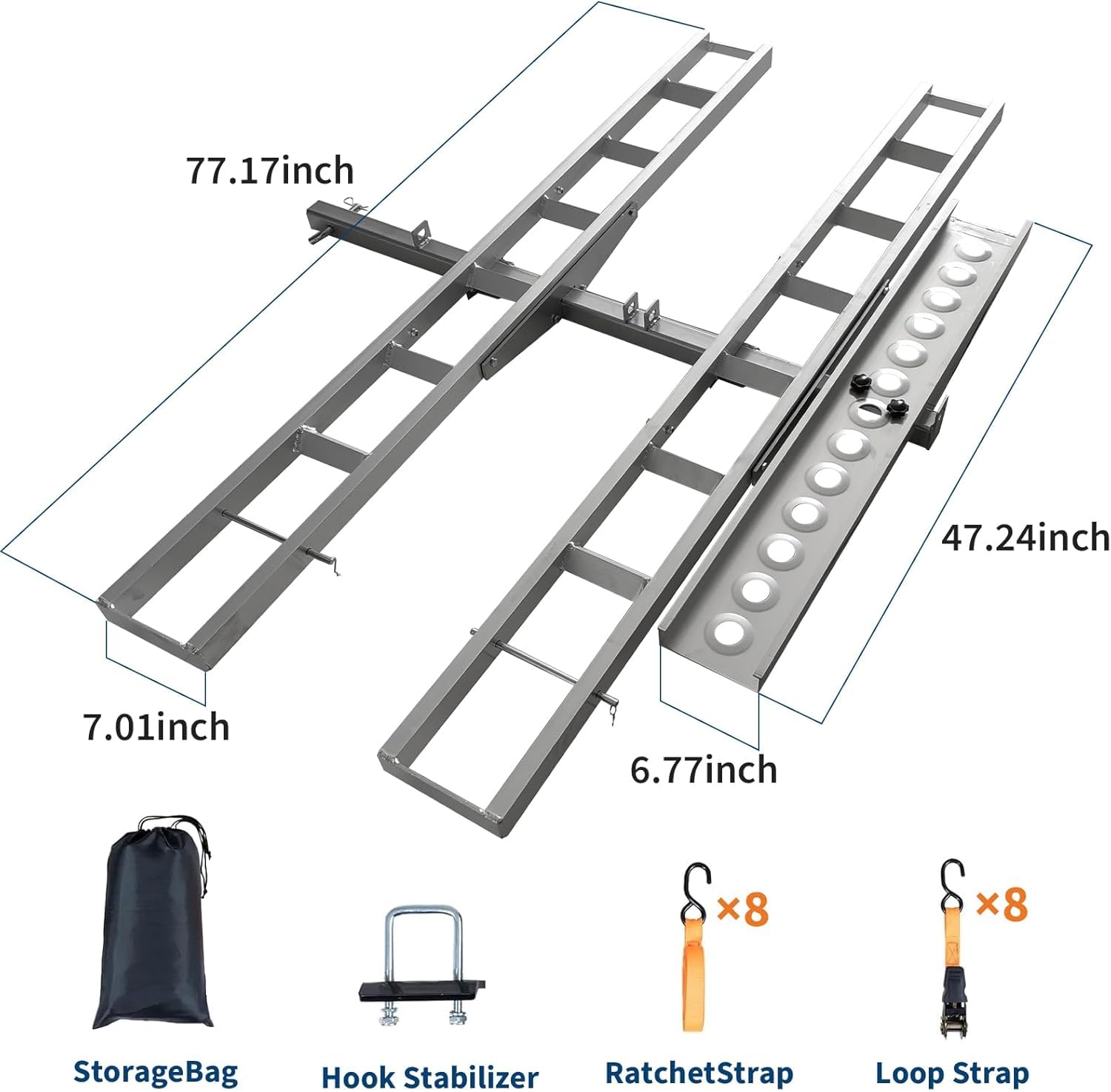 77.17inch

47.24inch

7.01inch

6.77inch

×8

×8

StorageBag

Hook Stabilizer

RatchetStrap

Loop Strap