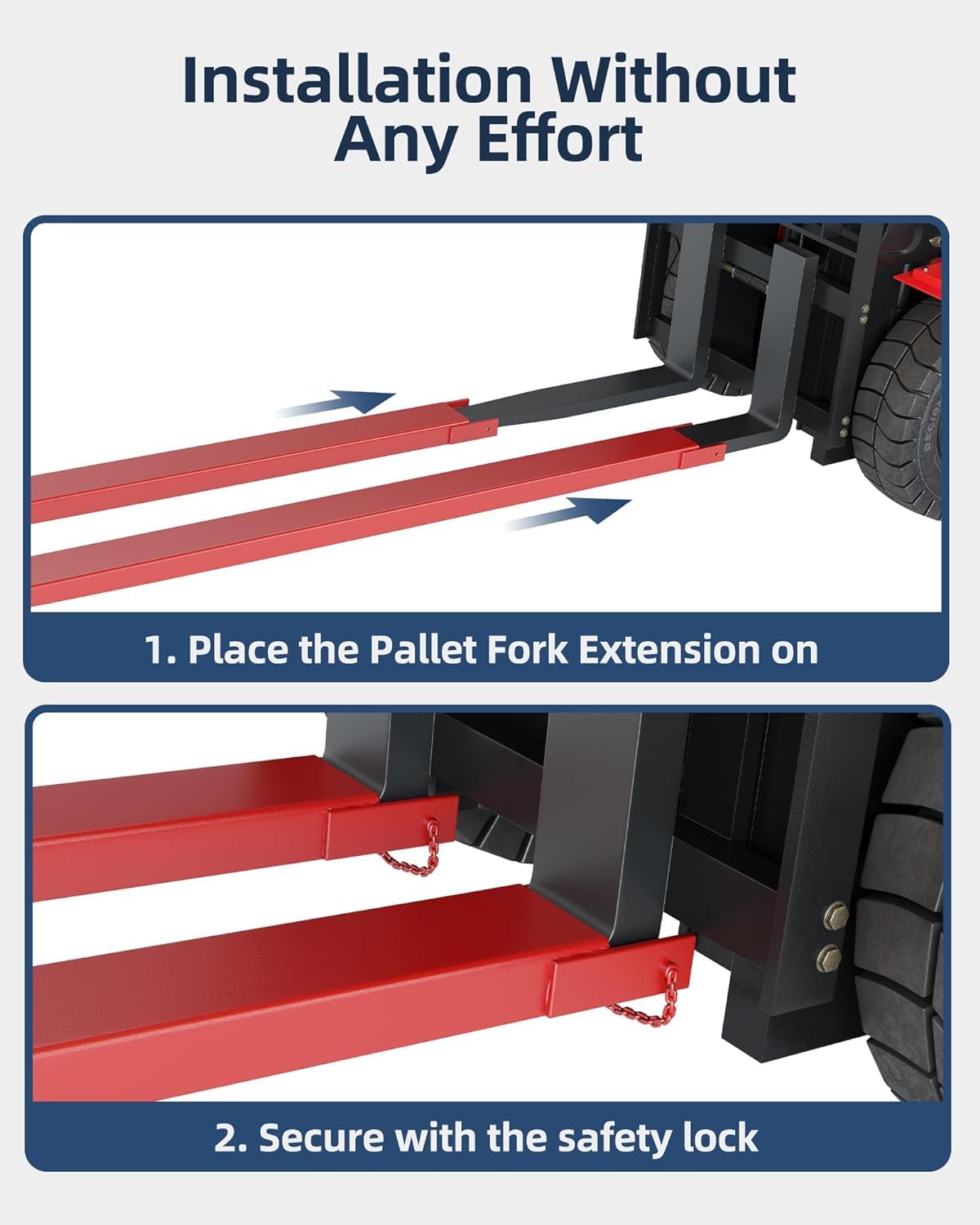 Installation Without Any Effort

1. Place the Pallet Fork Extension on

2. Secure with the safety lock