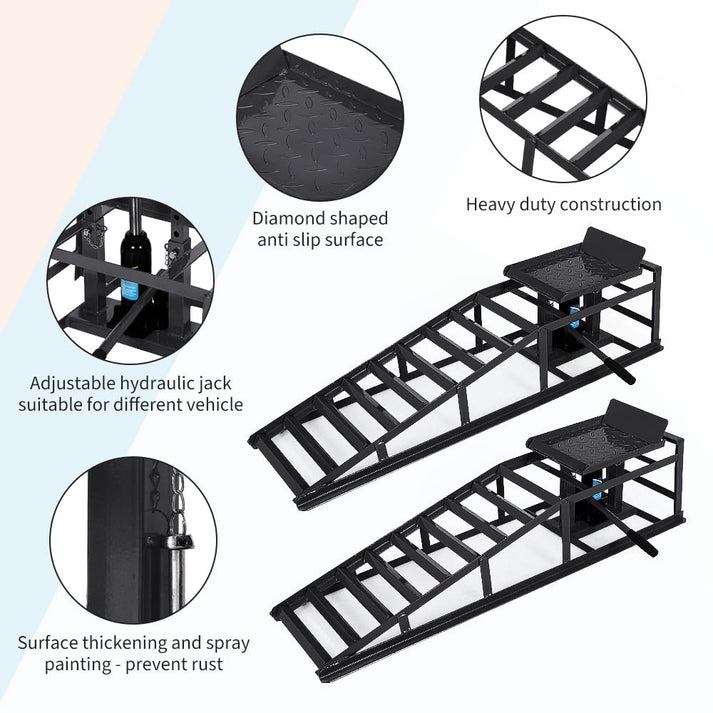 Diamond shaped anti slip surface

Heavy duty construction

Adjustable hydraulic jack suitable for different vehicle

Surface thickening and spray painting - prevent rust