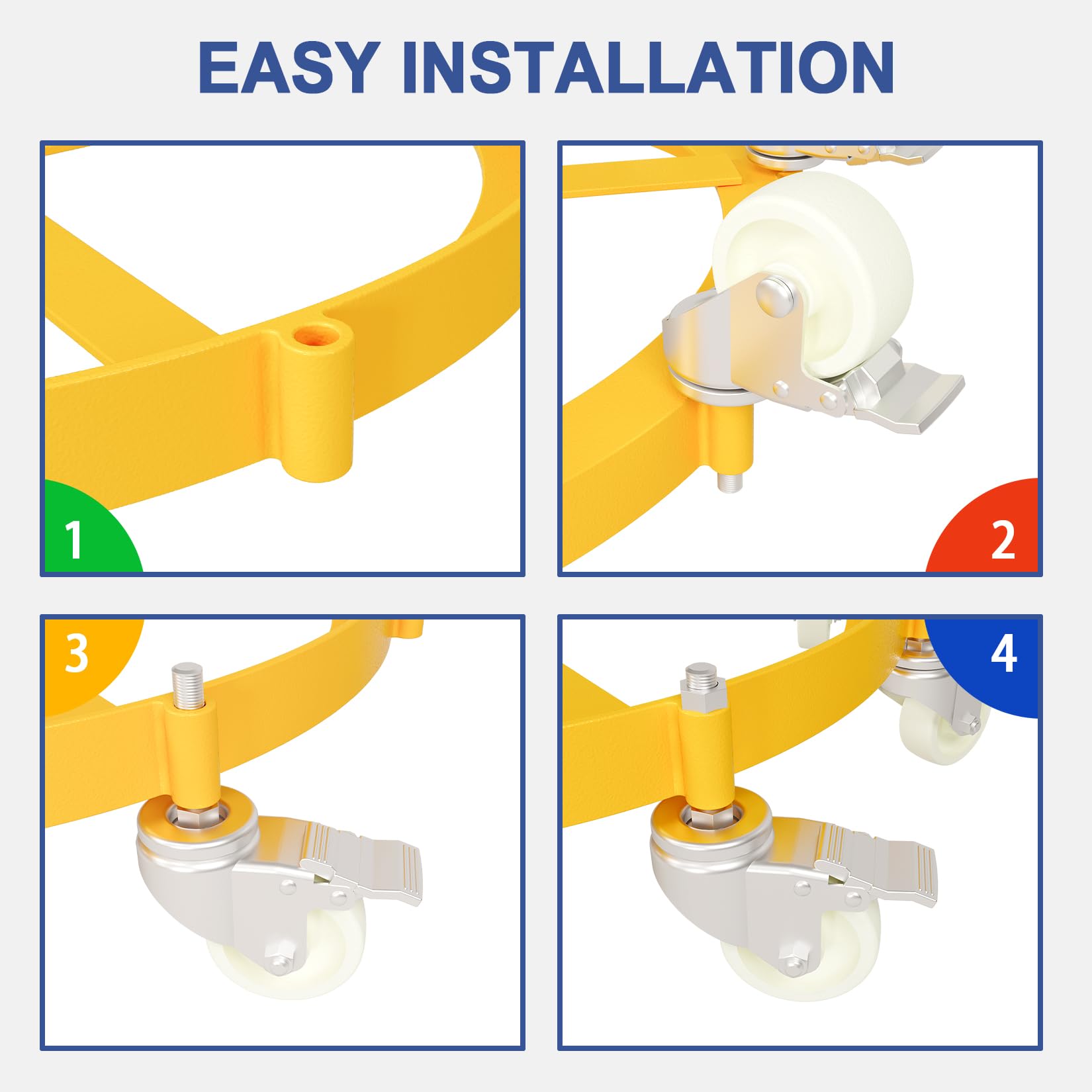 EASY INSTALLATION

1

2

3

4