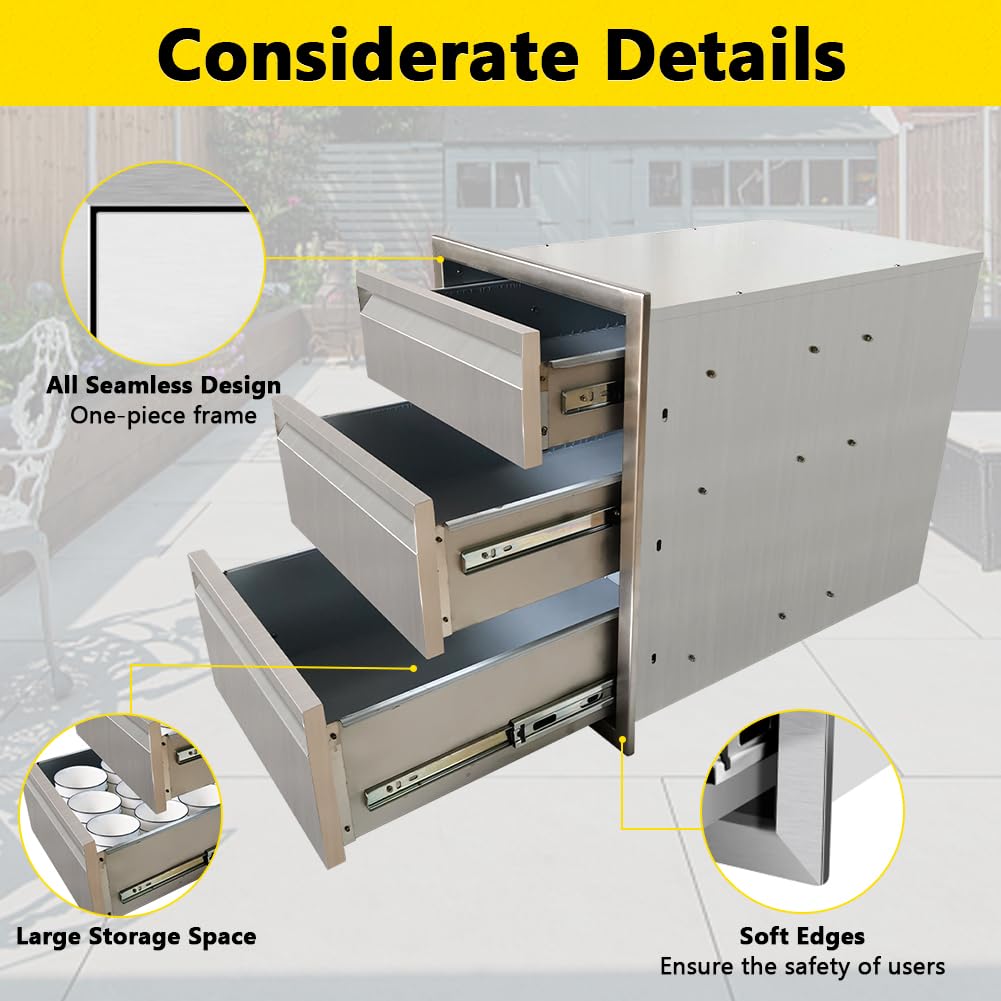 Considerate Details

All Seamless Design
One-piece frame

Large Storage Space

Soft Edges
Ensure the safety of users