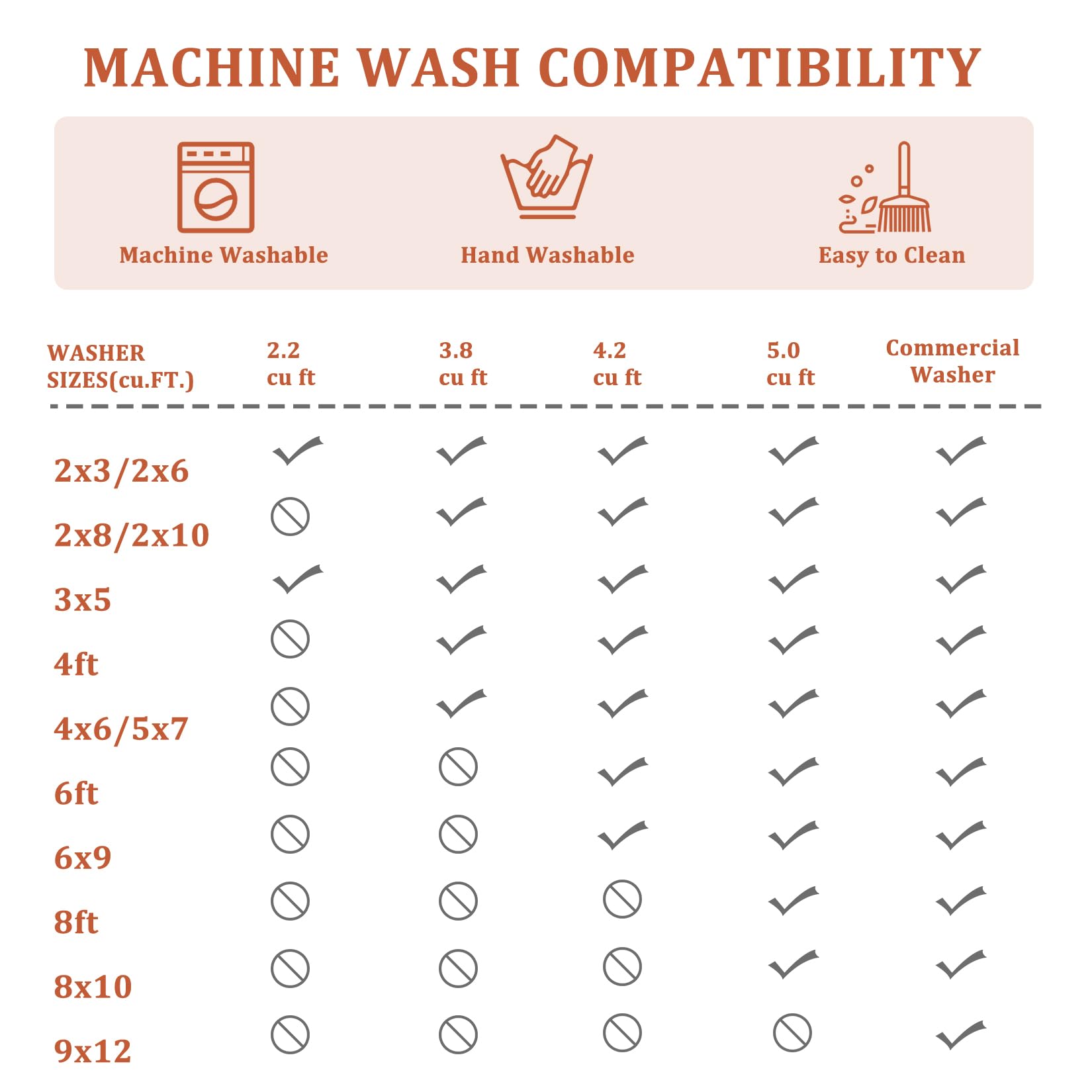 MACHINE WASH COMPATIBILITY

Machine Washable

Hand Washable

Easy to Clean

| WASHER SIZES(cu.FT.) | 2.2 cu ft | 3.8 cu ft | 4.2 cu ft | 5.0 cu ft | Commercial Washer |
|---|---|---|---|---|---|
| 2x3/2x6 | ✓ | ✓ | ✓ | ✓ | ✓ |
| 2x8/2x10 | ⃠ | ✓ | ✓ | ✓ | ✓ |
| 3x5 | ✓ | ✓ | ✓ | ✓ | ✓ |
| 4ft | ⃠ | ✓ | ✓ | ✓ | ✓ |
| 4x6/5x7 | ⃠ | ✓ | ✓ | ✓ | ✓ |
| 6ft | ⃠ | ⃠ | ✓ | ✓ | ✓ |
| 6x9 | ⃠ | ⃠ | ✓ | ✓ | ✓ |
| 8ft | ⃠ | ⃠ | ⃠ | ✓ | ✓ |
| 8x10 | ⃠ | ⃠ | ⃠ | ✓ | ✓ |
| 9x12 | ⃠ | ⃠ | ⃠ | ⃠ | ✓ |