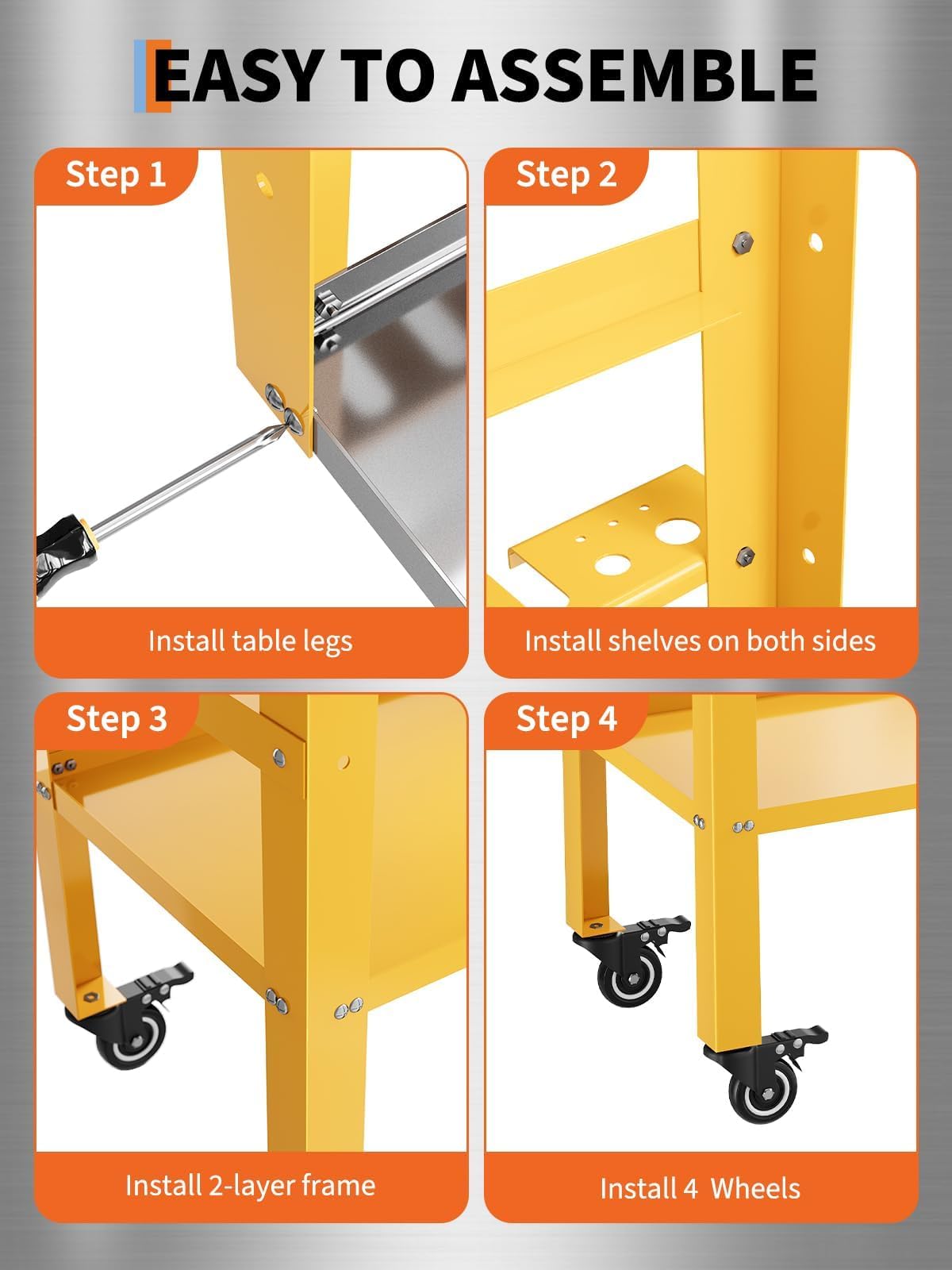 EASY TO ASSEMBLE

Step 1

Install table legs

Step 2

Install shelves on both sides

Step 3

Install 2-layer frame

Step 4

Install 4 Wheels