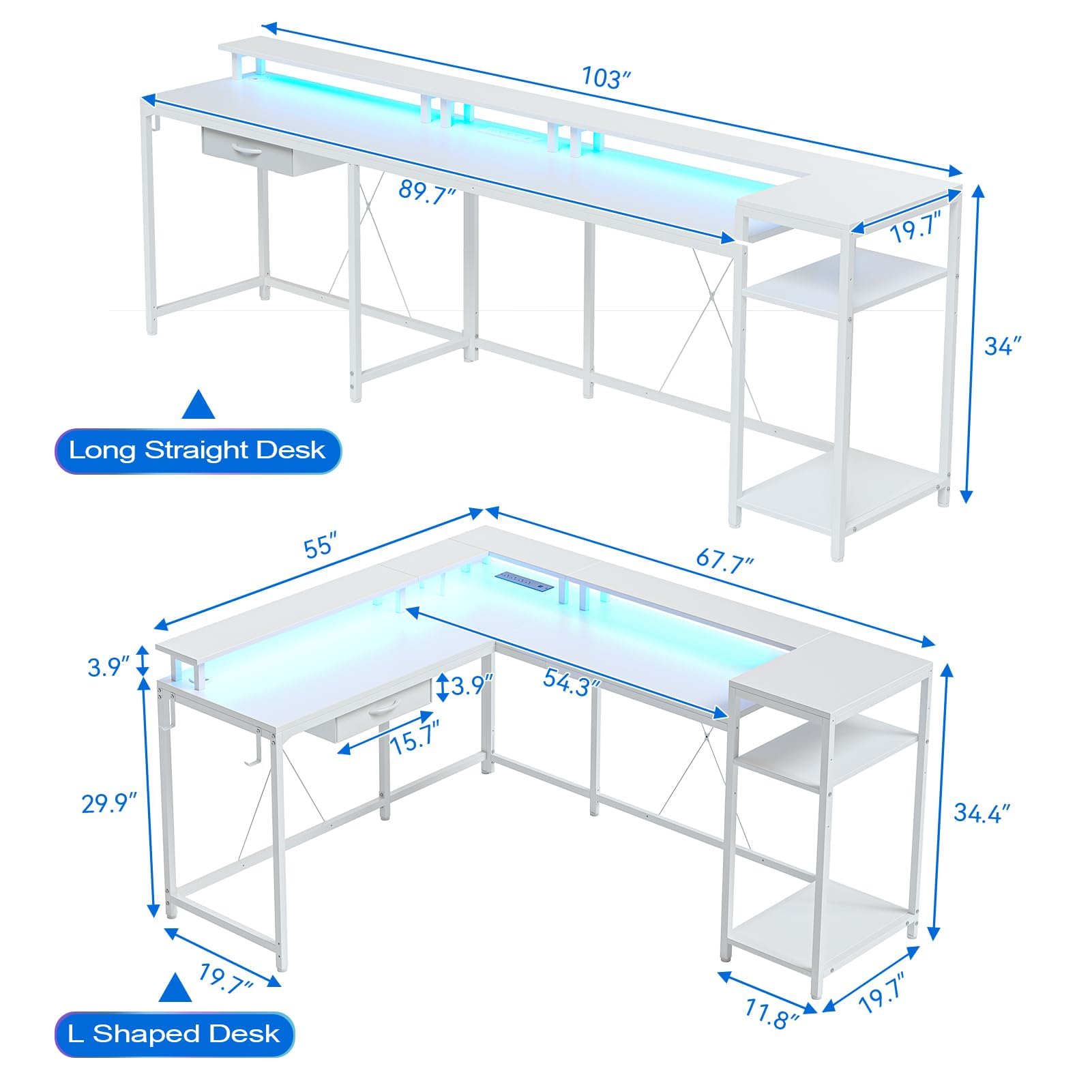 103″

89.7″

19.7″

34″

Long Straight Desk

55″

67.7″

3.9″

3.9″

54.3″

15.7″

29.9″

34.4″

19.7″

11.8″

19.7″

L Shaped Desk