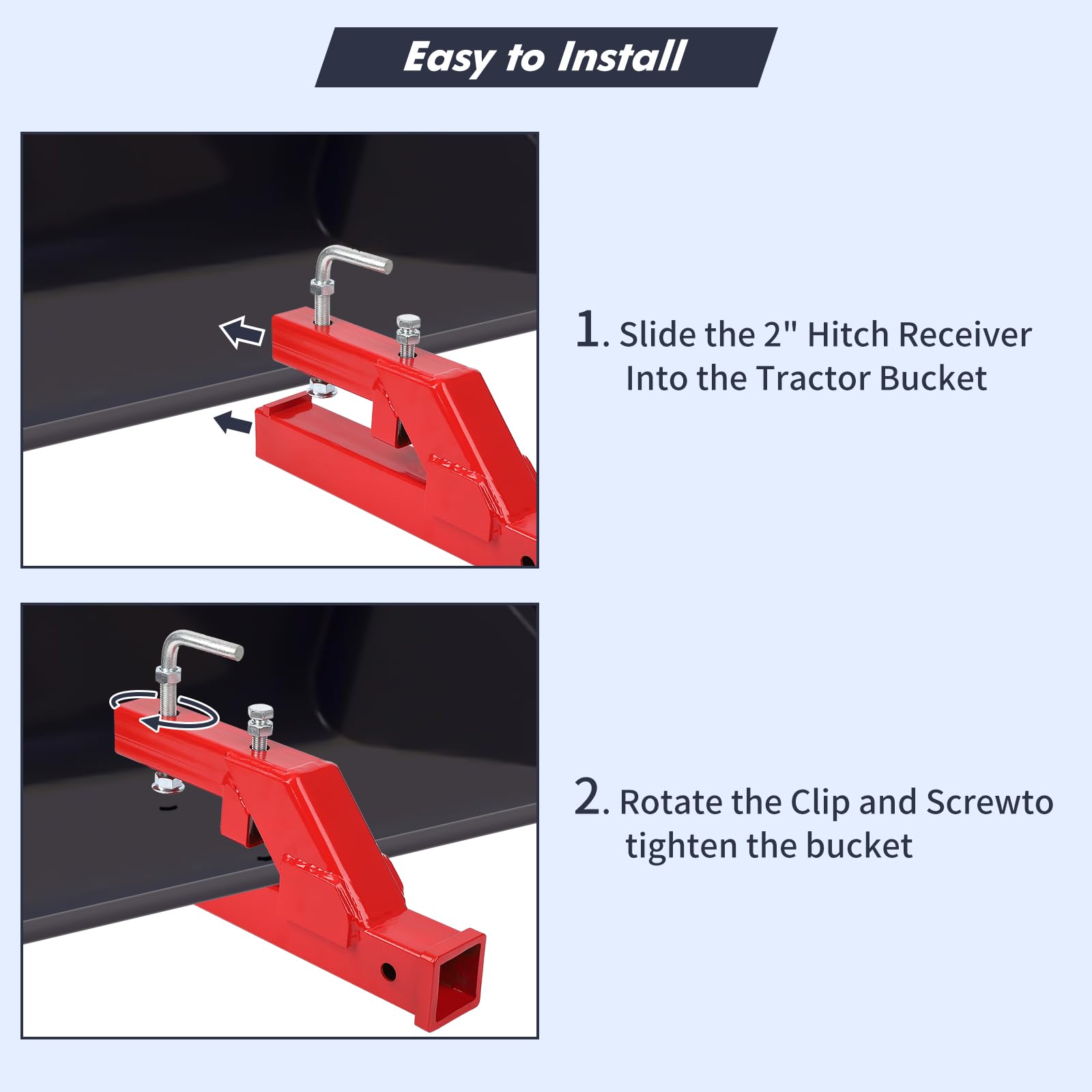 Easy to Install

1. Slide the 2" Hitch Receiver Into the Tractor Bucket

2. Rotate the Clip and Screwto tighten the bucket