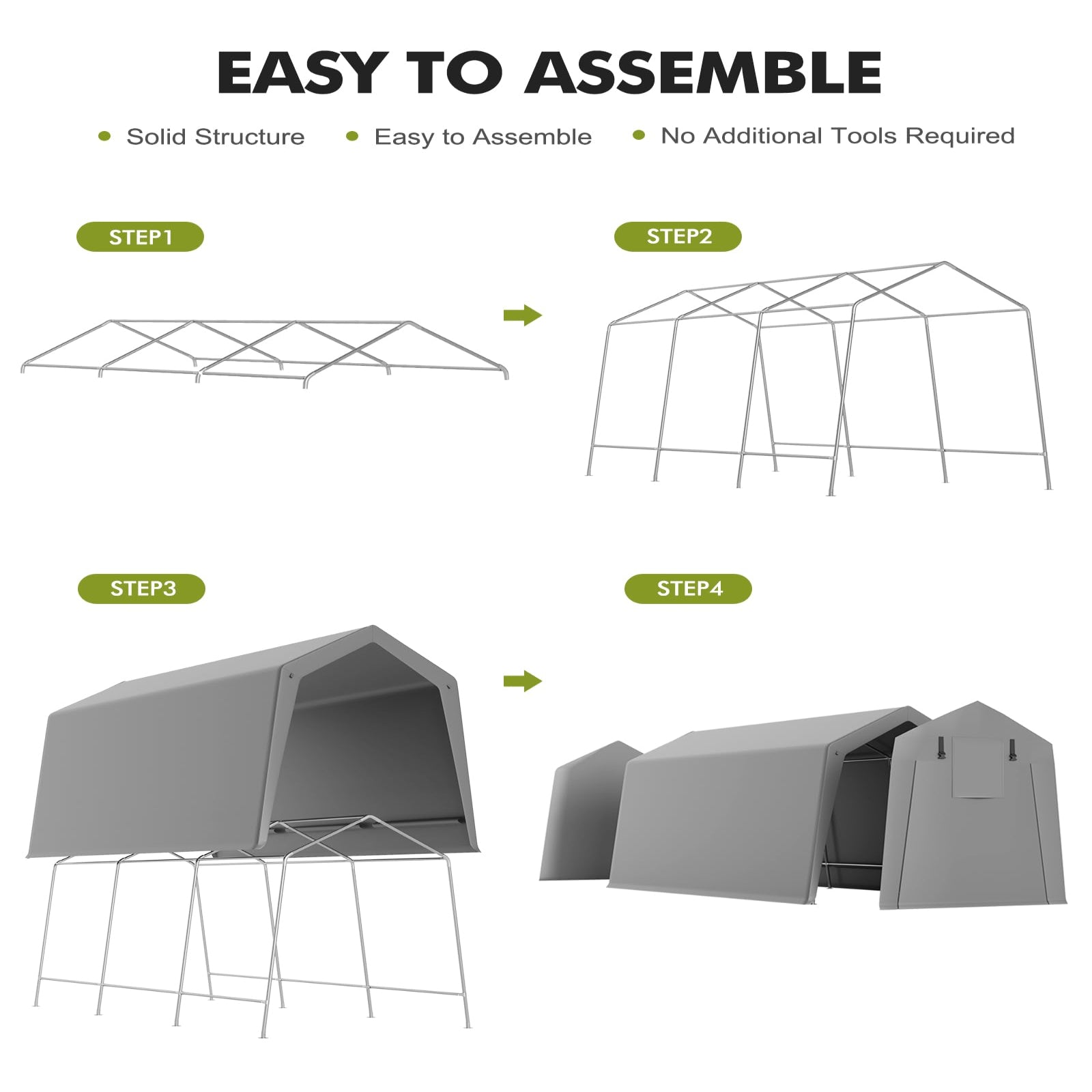 EASY TO ASSEMBLE

Solid Structure
Easy to Assemble
No Additional Tools Required

STEP1

STEP2

STEP3

STEP4