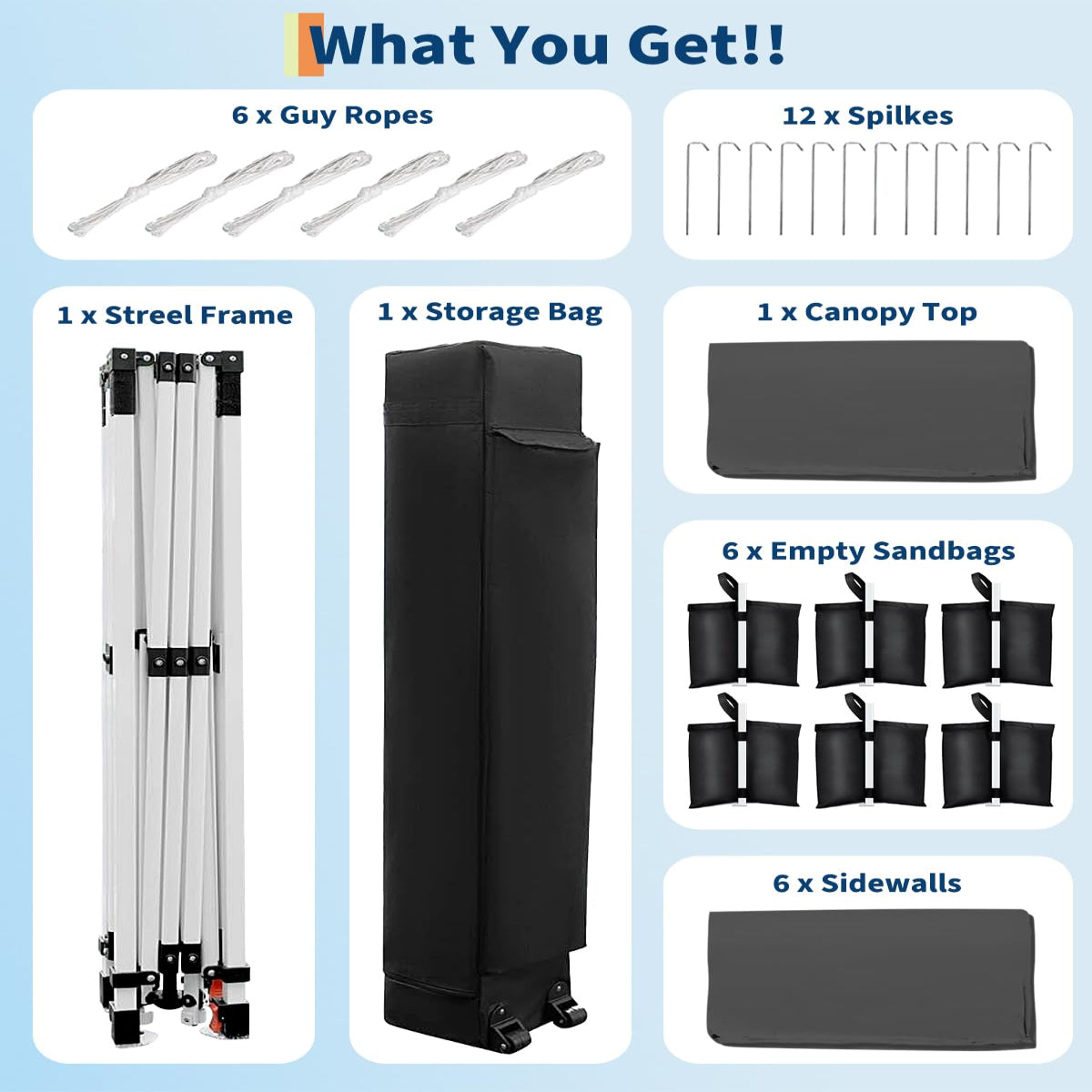 What You Get!!

6 x Guy Ropes

12 x Spilkes

1 x Streel Frame

1 x Storage Bag

1 x Canopy Top

6 x Empty Sandbags

6 x Sidewalls