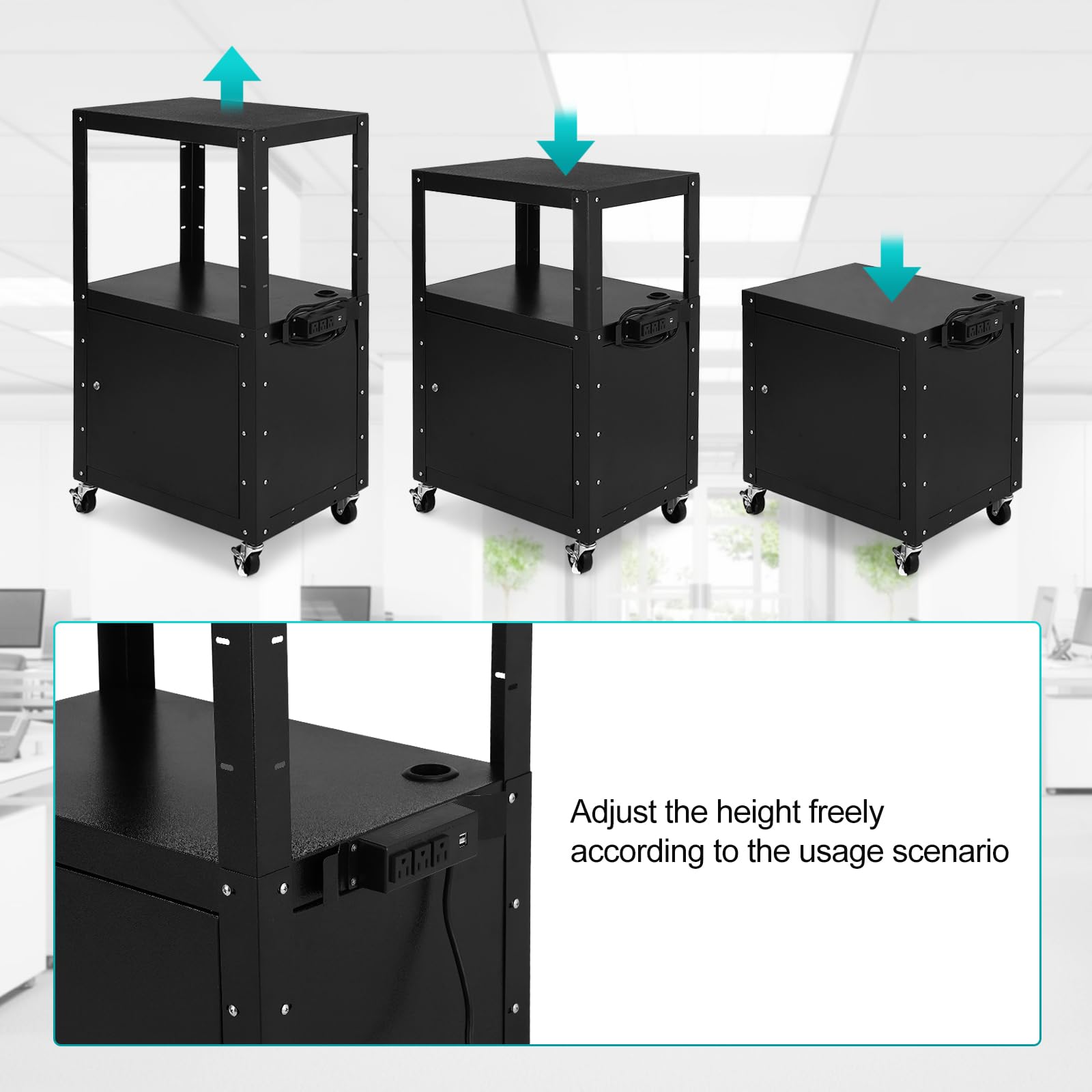 Adjust the height freely according to the usage scenario