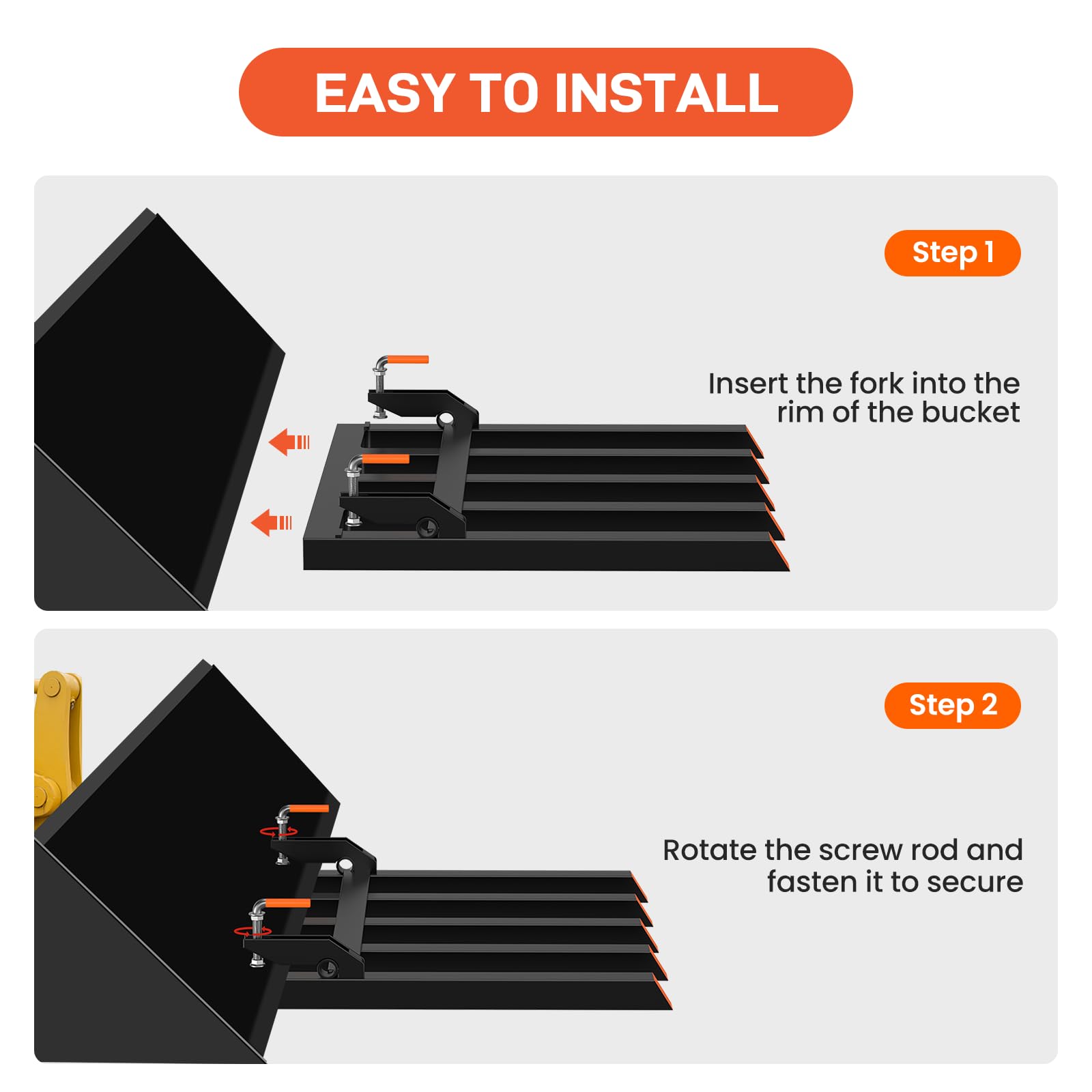 EASY TO INSTALL

Step 1

Insert the fork into the rim of the bucket

Step 2

Rotate the screw rod and fasten it to secure