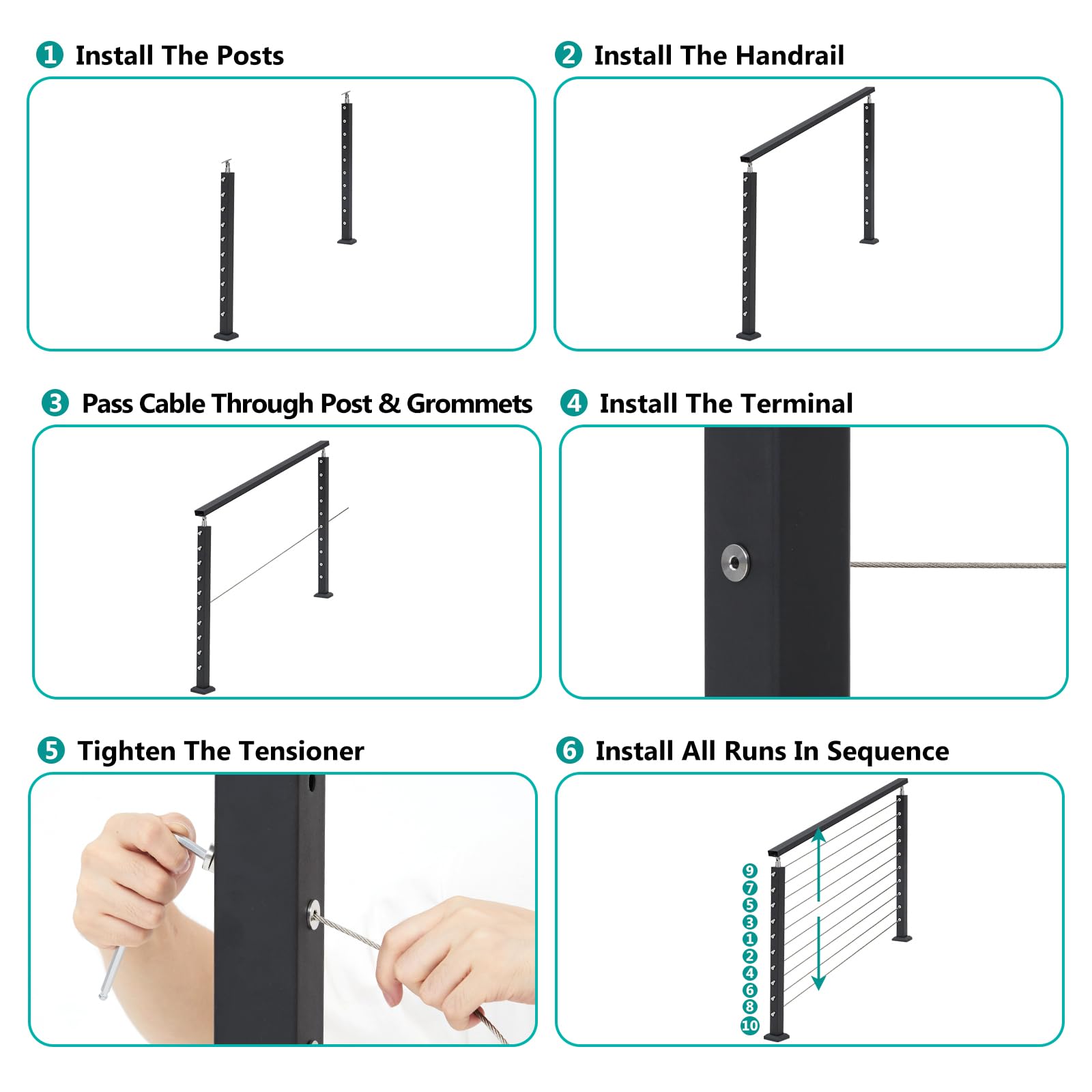 1 Install The Posts

2 Install The Handrail

3 Pass Cable Through Post & Grommets

4 Install The Terminal

5 Tighten The Tensioner

6 Install All Runs In Sequence

9
7
5
3
1
2
4
6
8
10