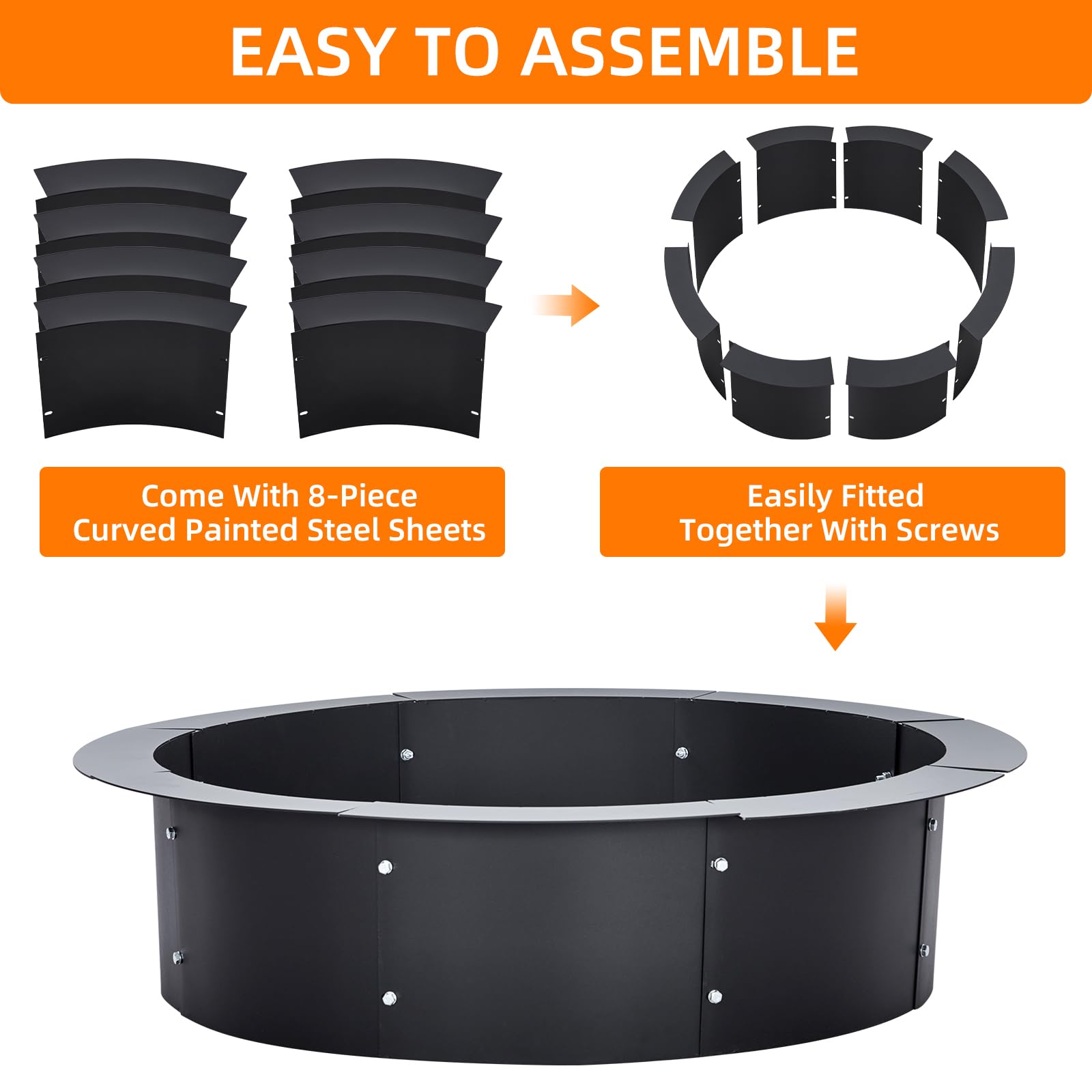 EASY TO ASSEMBLE

Come With 8-Piece Curved Painted Steel Sheets

Easily Fitted Together With Screws