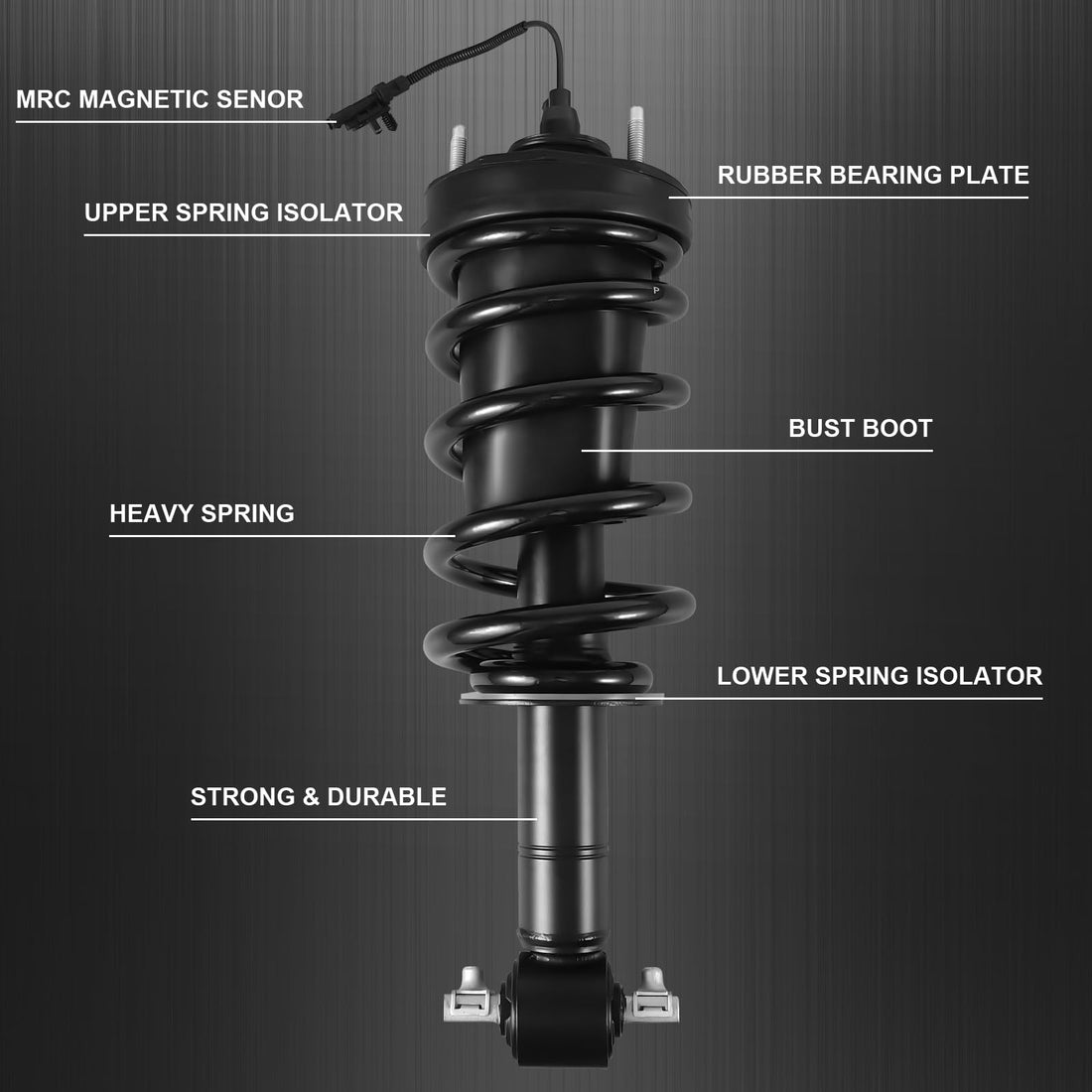 MRC MAGNETIC SENOR

RUBBER BEARING PLATE

UPPER SPRING ISOLATOR

BUST BOOT

HEAVY SPRING

LOWER SPRING ISOLATOR

STRONG & DURABLE