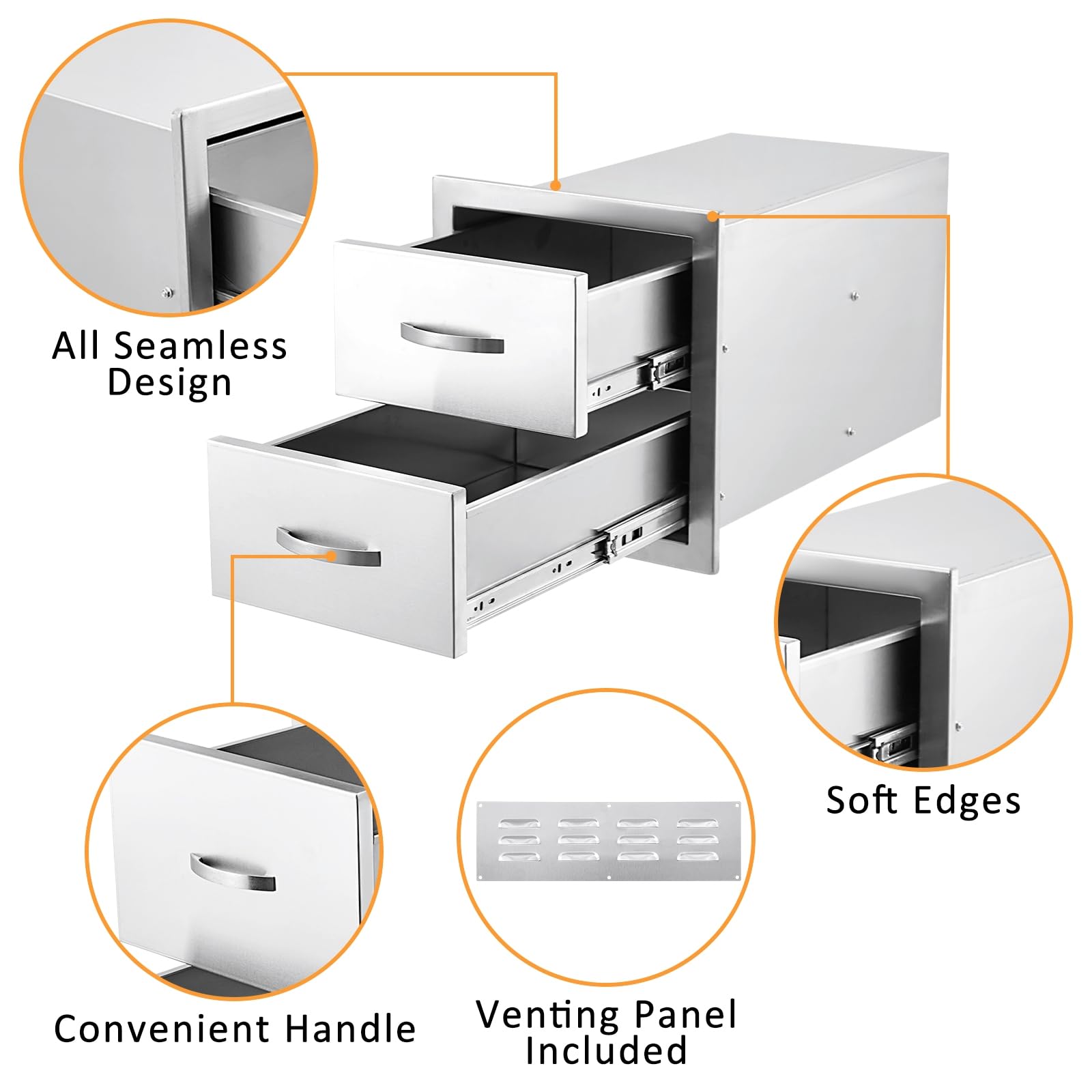 All Seamless Design

Soft Edges

Convenient Handle

Venting Panel Included