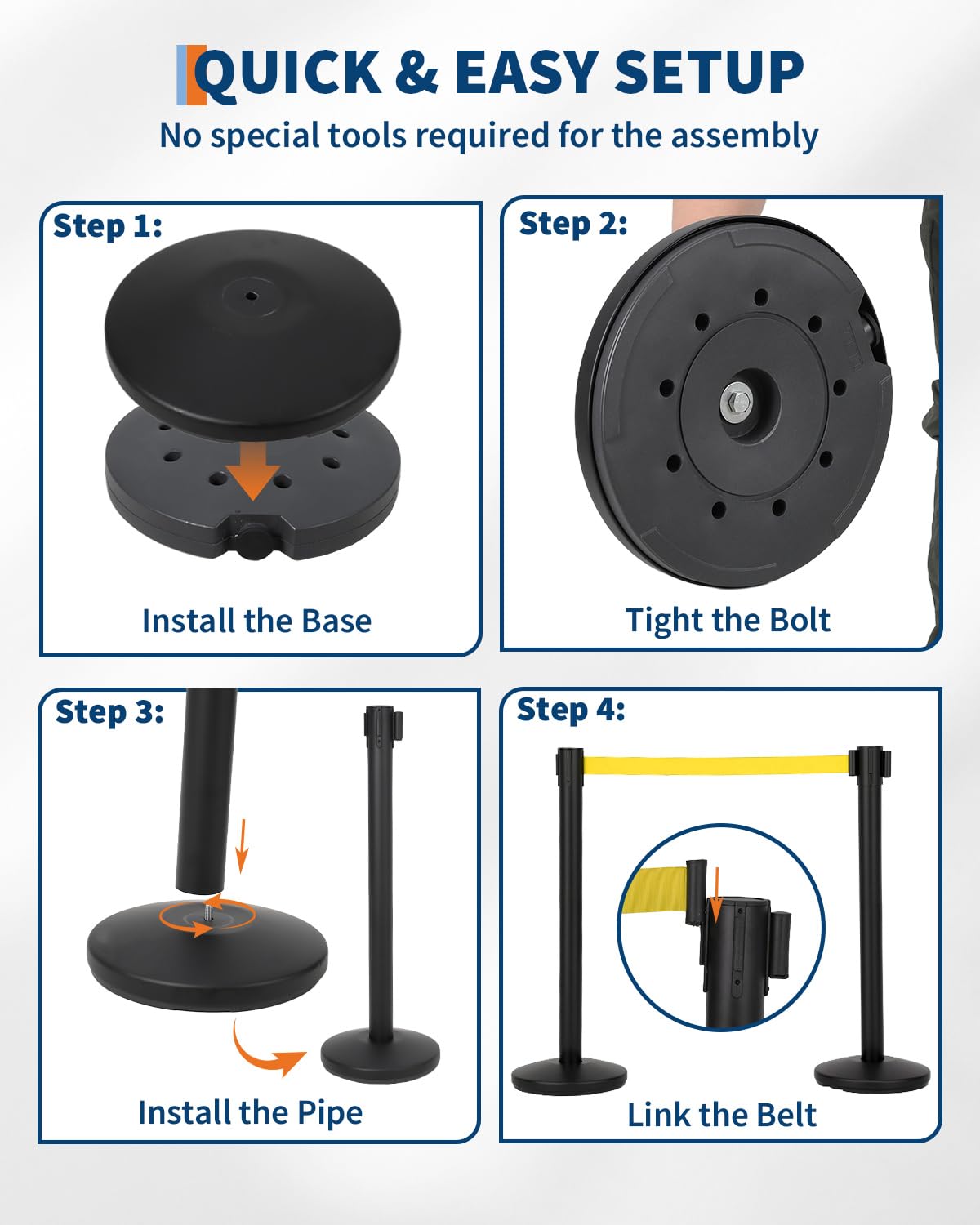 QUICK & EASY SETUP
No special tools required for the assembly

Step 1:
Install the Base

Step 2:
Tight the Bolt

Step 3:
Install the Pipe

Step 4:
Link the Belt