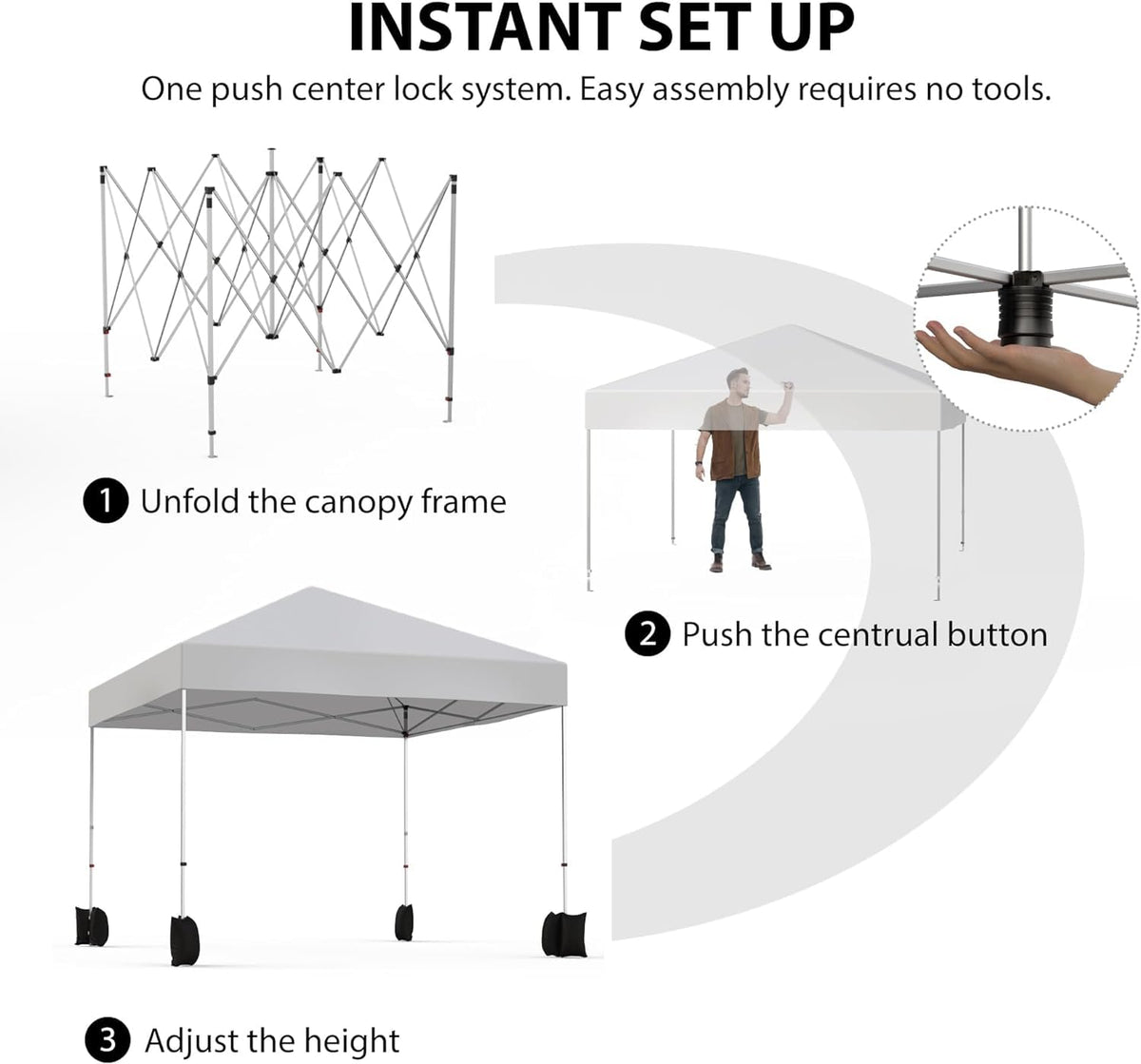 INSTANT SET UP

One push center lock system. Easy assembly requires no tools.

1 Unfold the canopy frame

2 Push the centrual button

3 Adjust the height