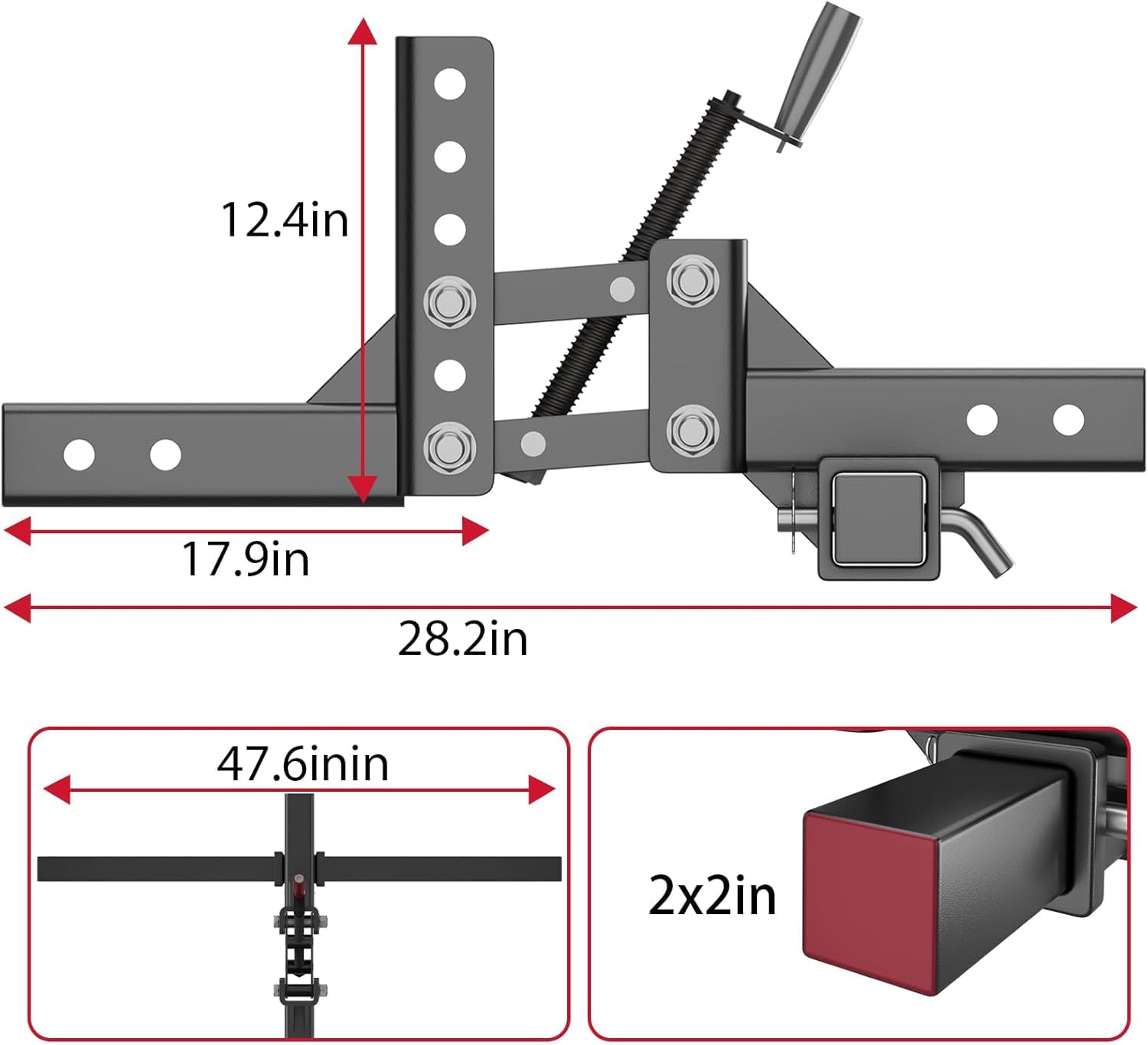 12.4in

17.9in

28.2in

47.6inin

2x2in