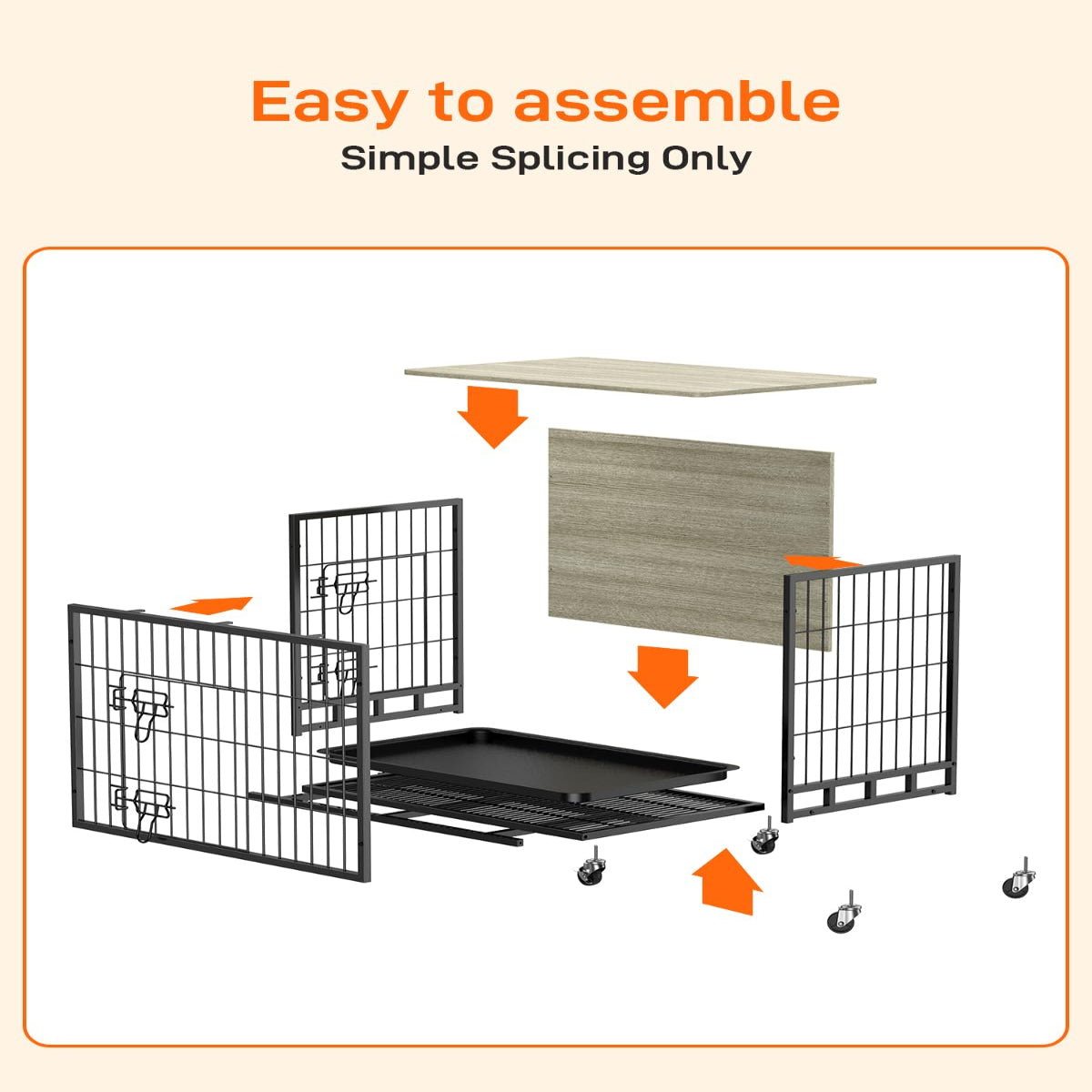 Easy to assemble
Simple Splicing Only