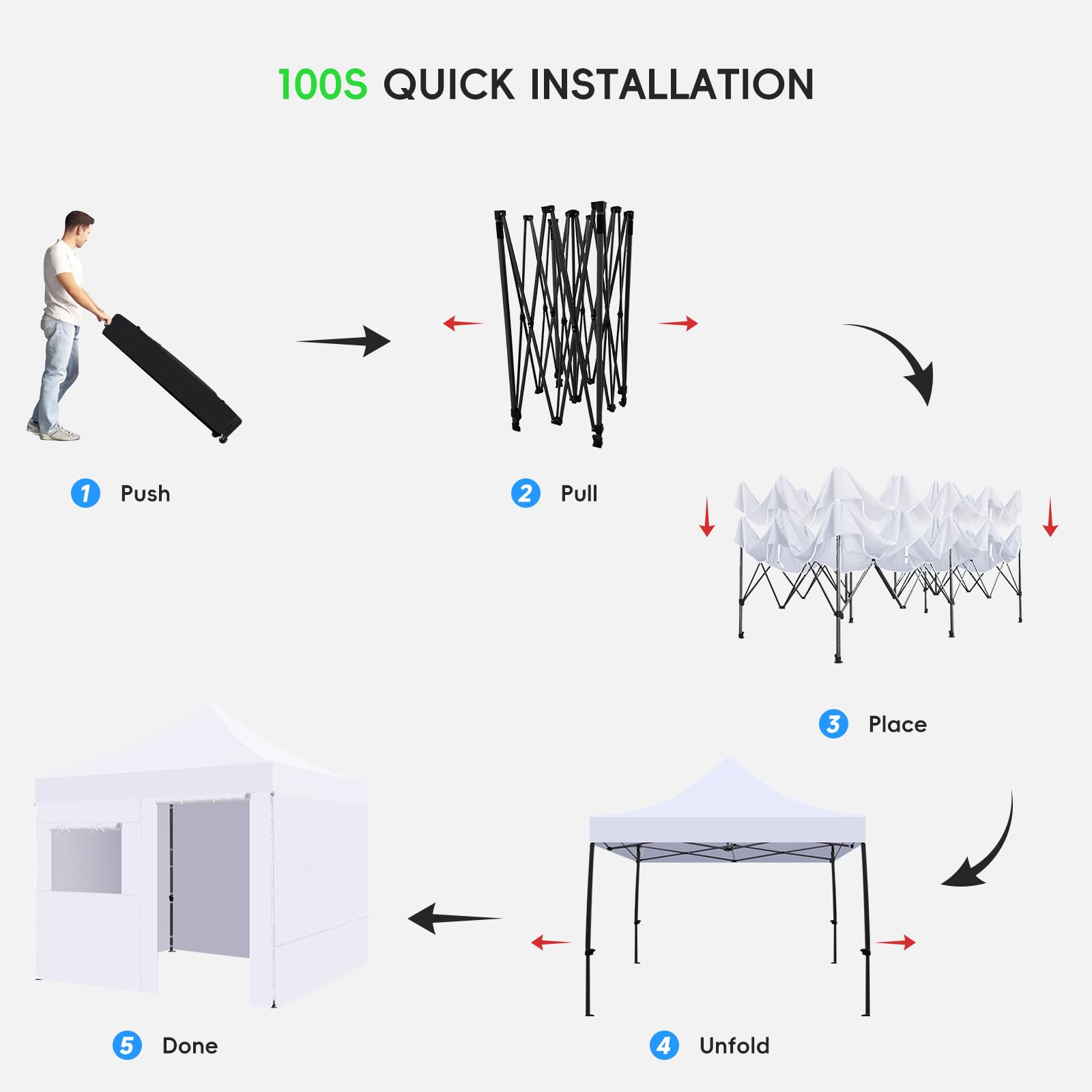 100S QUICK INSTALLATION

1 Push

2 Pull

3 Place

4 Unfold

5 Done