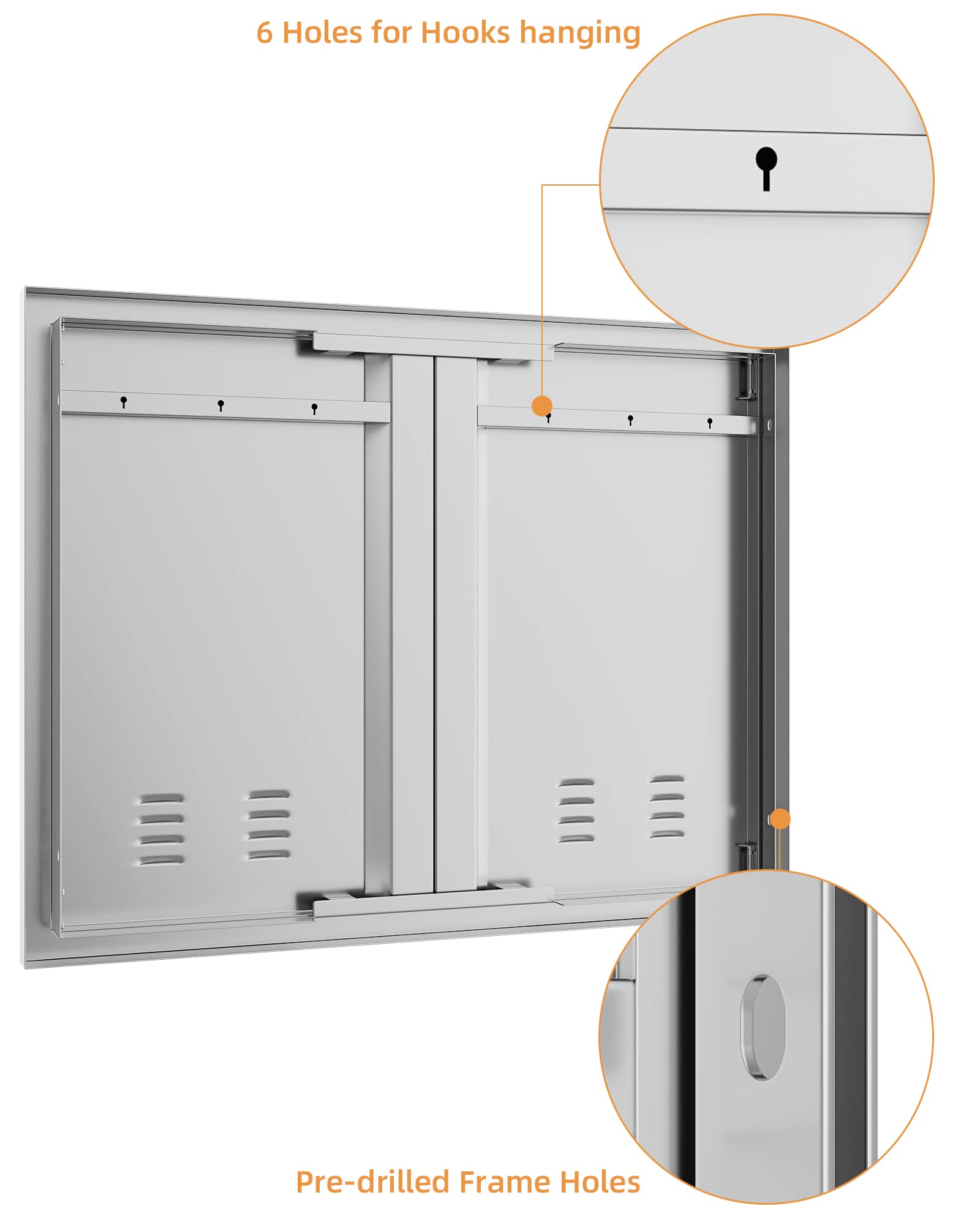 6 Holes for Hooks hanging

Pre-drilled Frame Holes