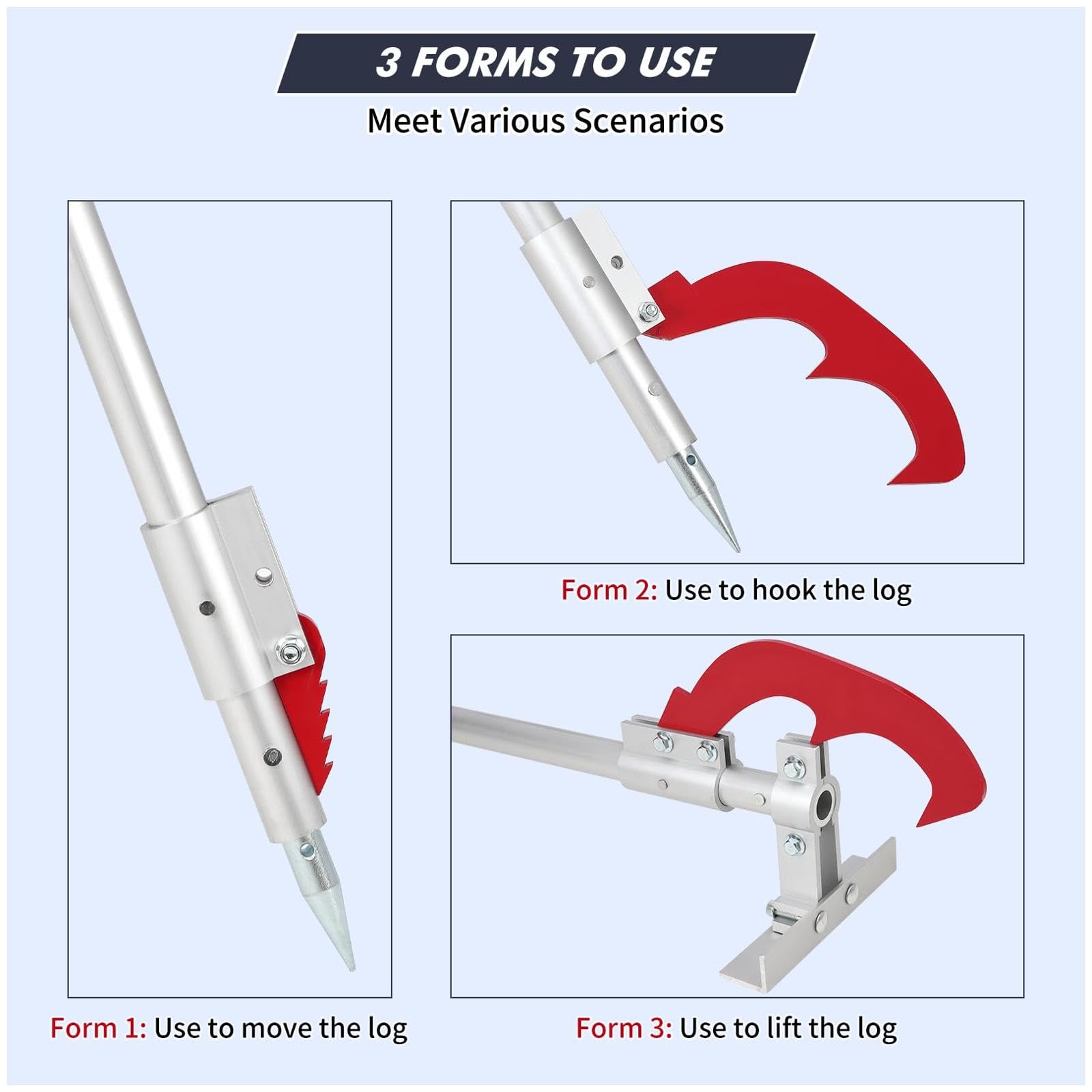 3 FORMS TO USE

Meet Various Scenarios

Form 2: Use to hook the log

Form 1: Use to move the log

Form 3: Use to lift the log