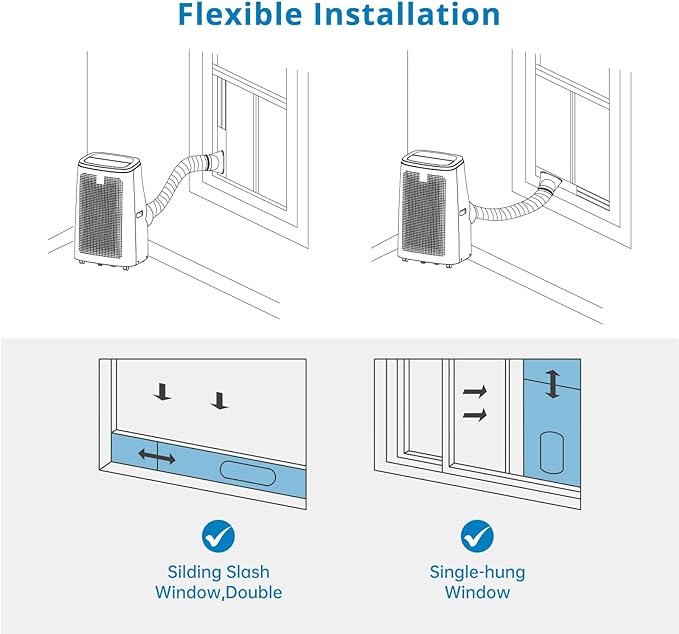 Flexible Installation

Silding Slash Window,Double

Single-hung Window