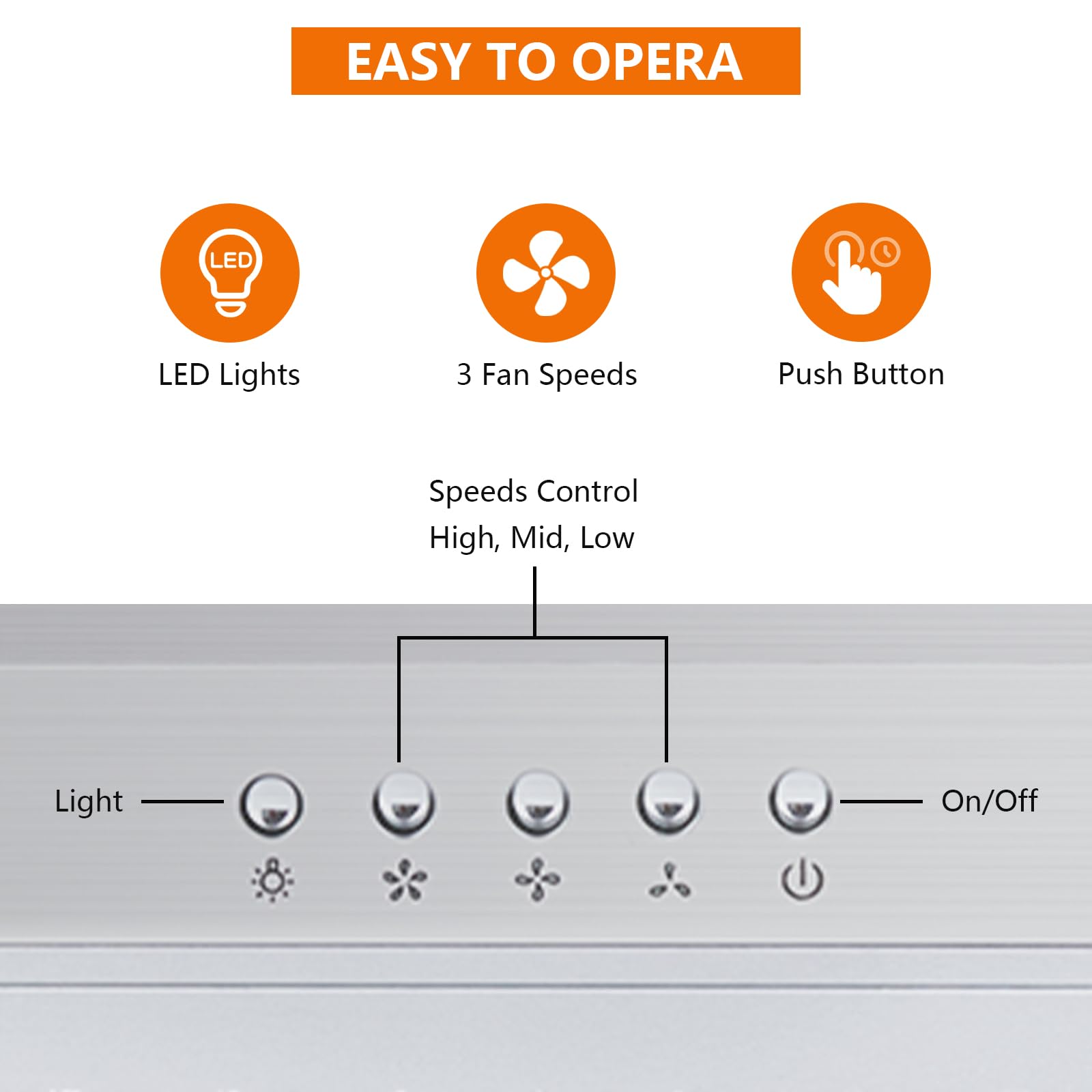 EASY TO OPERA

LED

LED Lights

3 Fan Speeds

Push Button

Speeds Control
High, Mid, Low

Light

On/Off