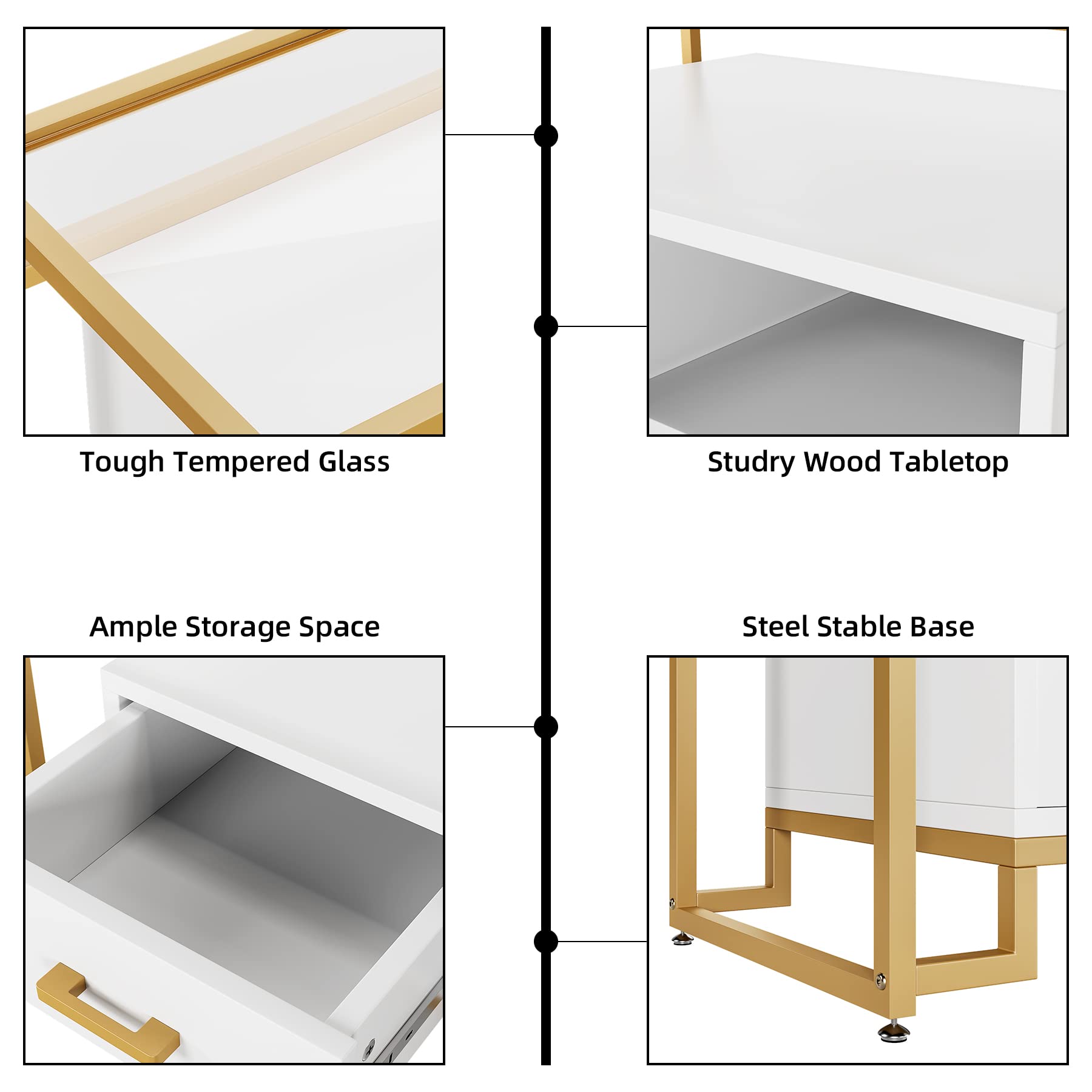 Tough Tempered Glass

Studry Wood Tabletop

Ample Storage Space

Steel Stable Base