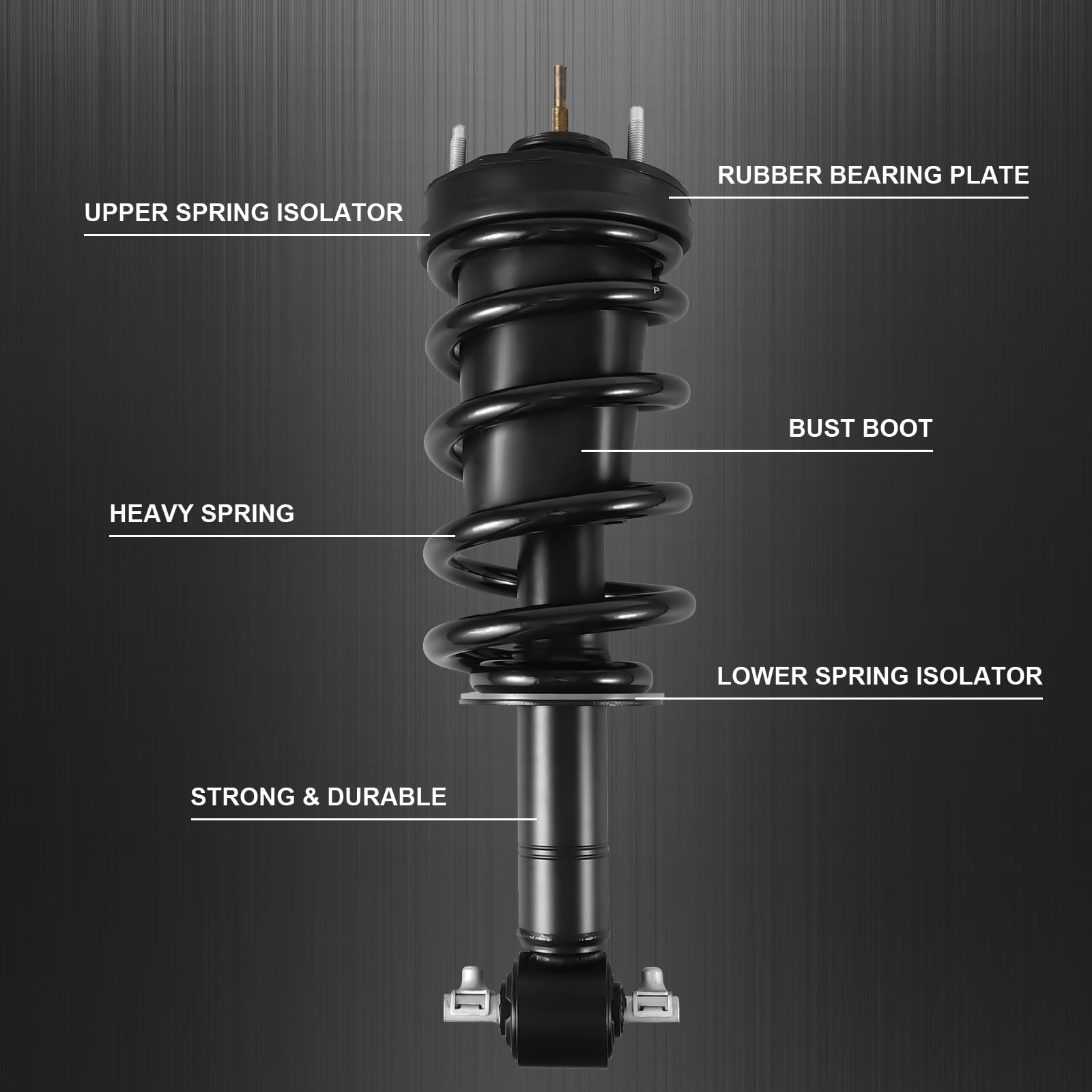 RUBBER BEARING PLATE

UPPER SPRING ISOLATOR

P

BUST BOOT

HEAVY SPRING

LOWER SPRING ISOLATOR

STRONG & DURABLE