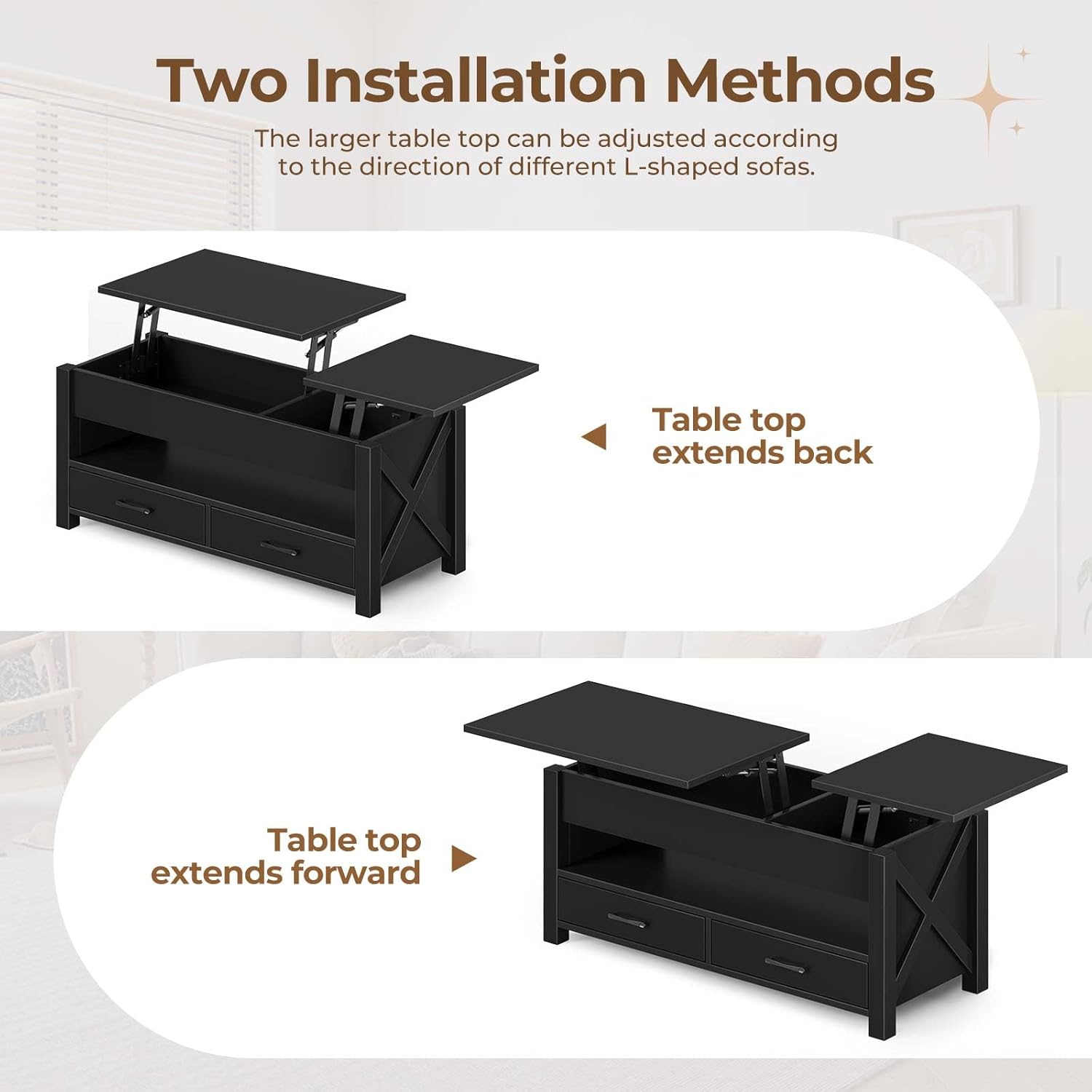 Two Installation Methods

The larger table top can be adjusted according to the direction of different L-shaped sofas.

Table top extends back

Table top extends forward