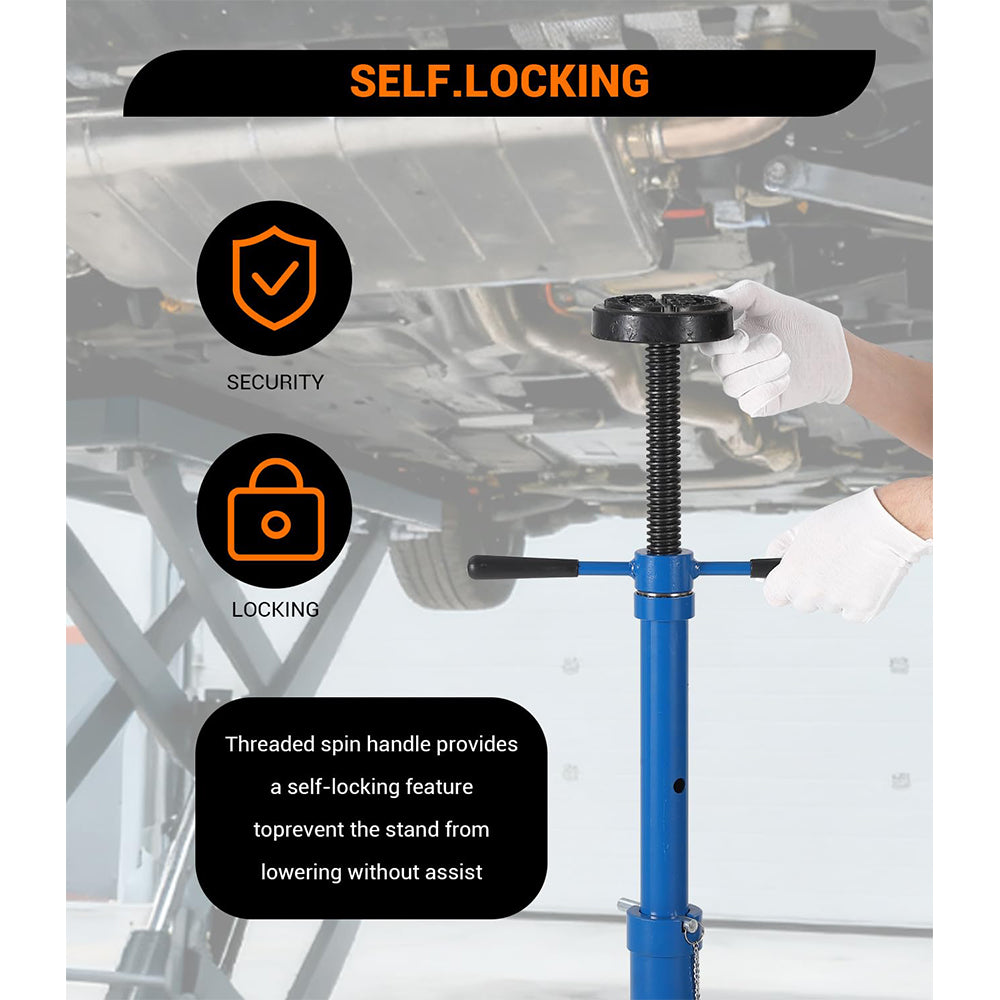 SELF.LOCKING

SECURITY

LOCKING

Threaded spin handle provides a self-locking feature toprevent the stand from lowering without assist