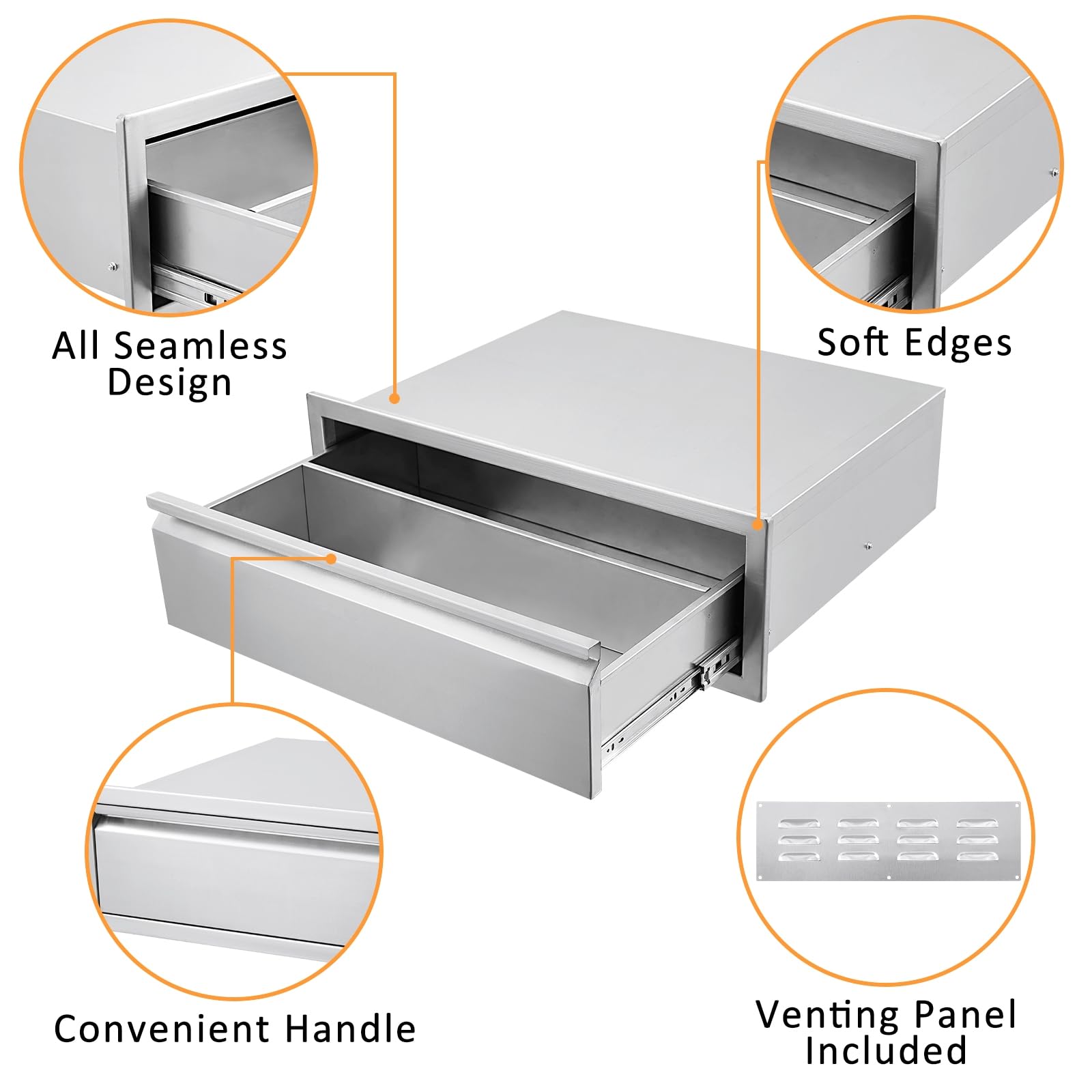 All Seamless Design

Soft Edges

Convenient Handle

Venting Panel Included