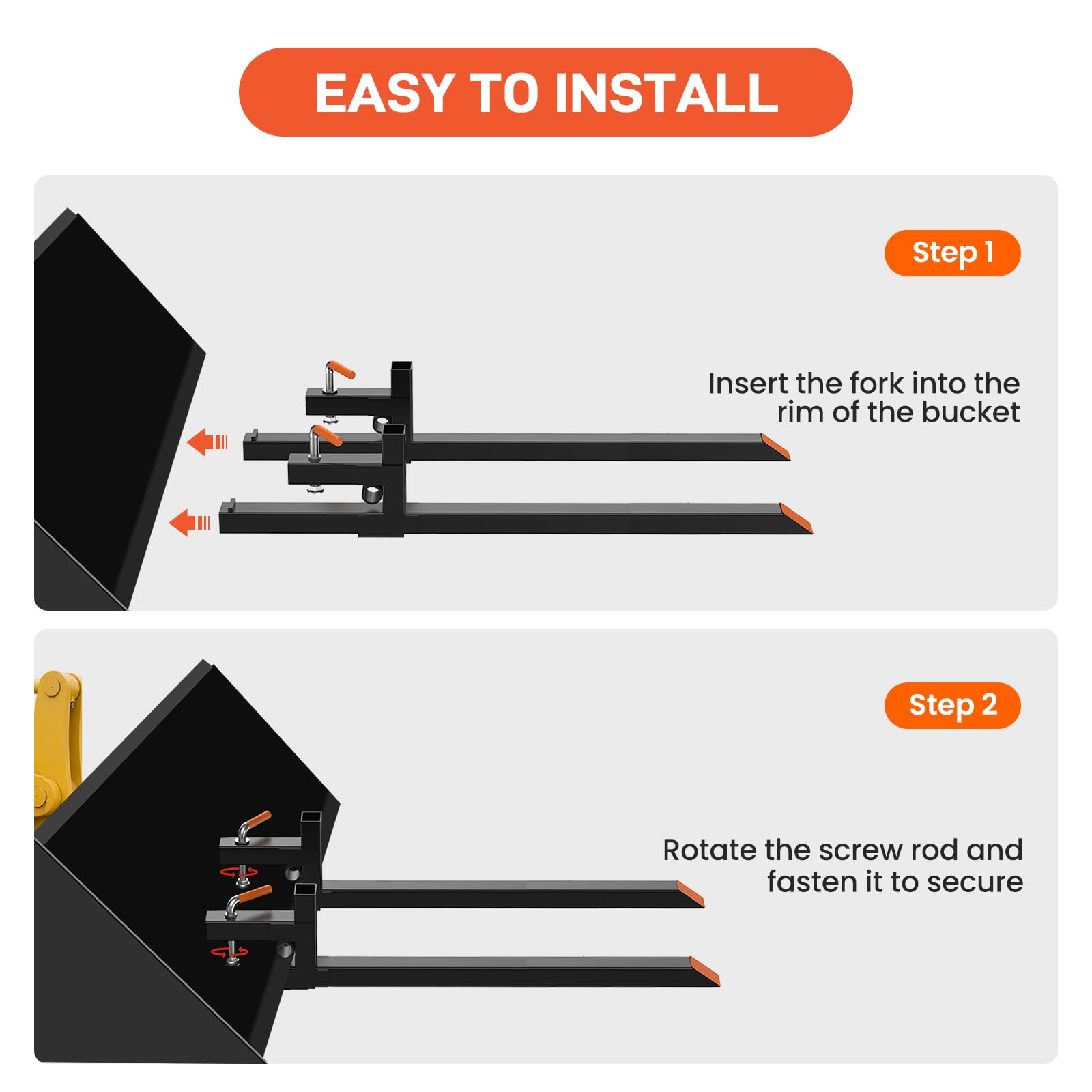 EASY TO INSTALL

Step 1

Insert the fork into the rim of the bucket

Step 2

Rotate the screw rod and fasten it to secure