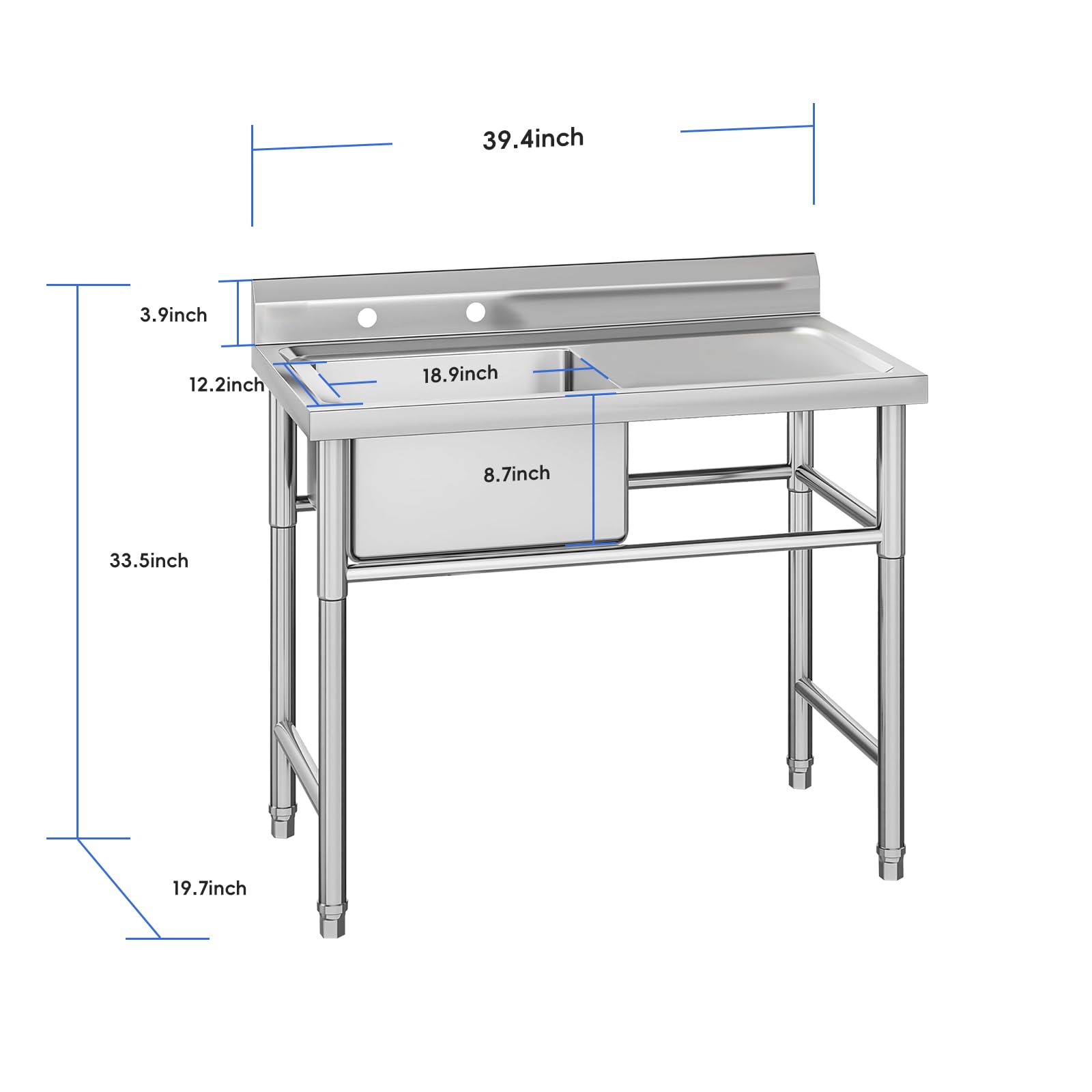 39.4inch

3.9inch

12.2inch

18.9inch

8.7inch

33.5inch

19.7inch