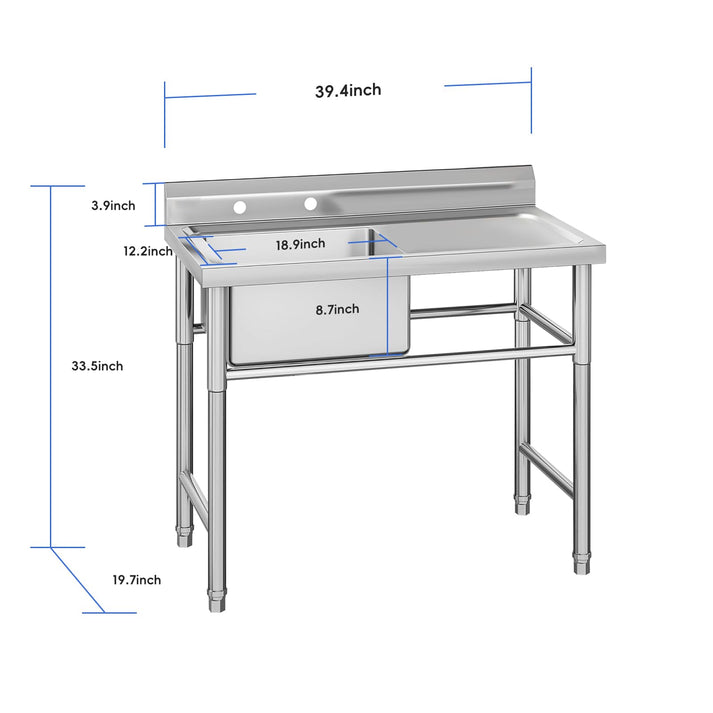 39.4inch

3.9inch

12.2inch

18.9inch

8.7inch

33.5inch

19.7inch