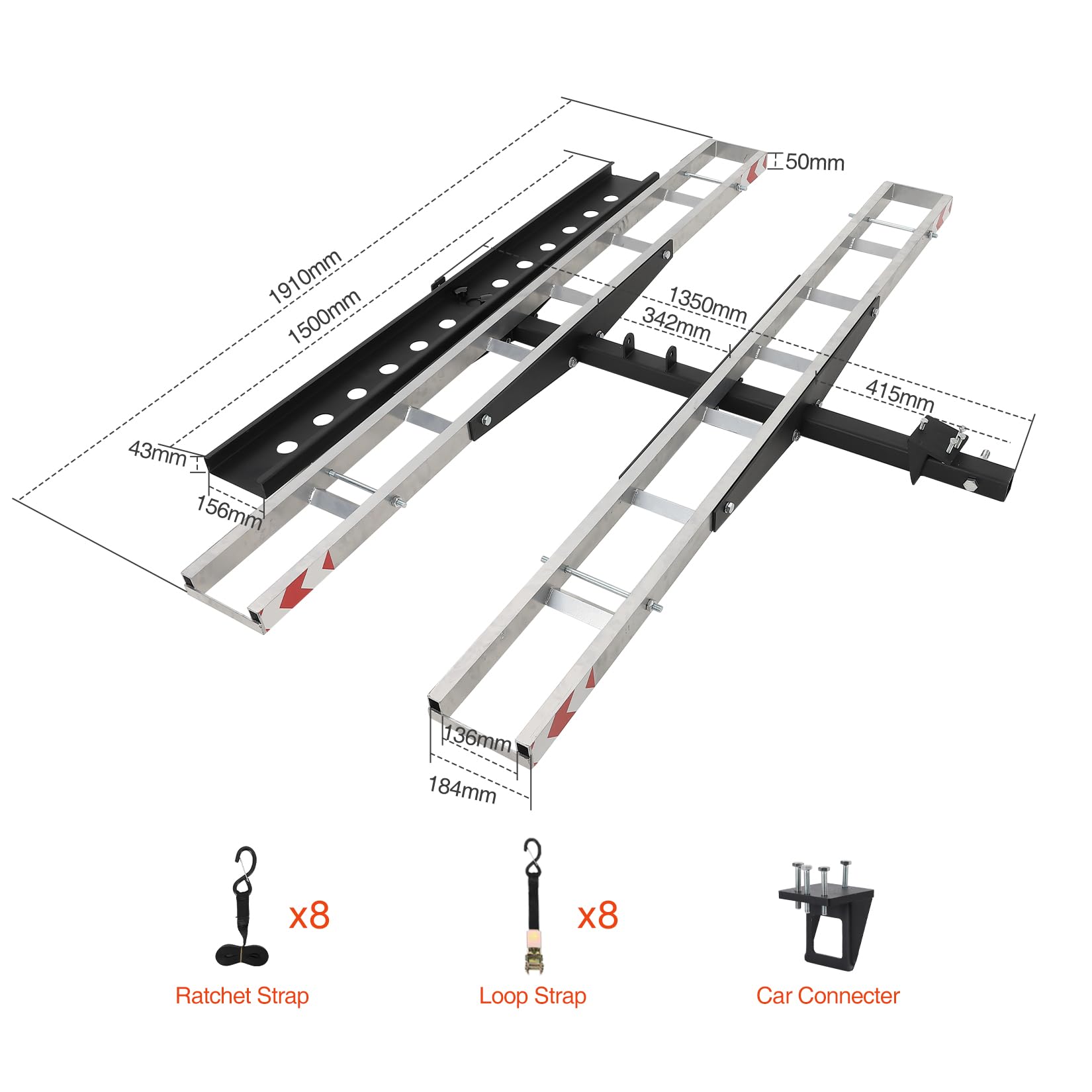 50mm

1910mm

1500mm

1350mm

342mm

415mm

43mm

156mm

136mm

184mm

x8

Ratchet Strap

x8

Loop Strap

Car Connecter