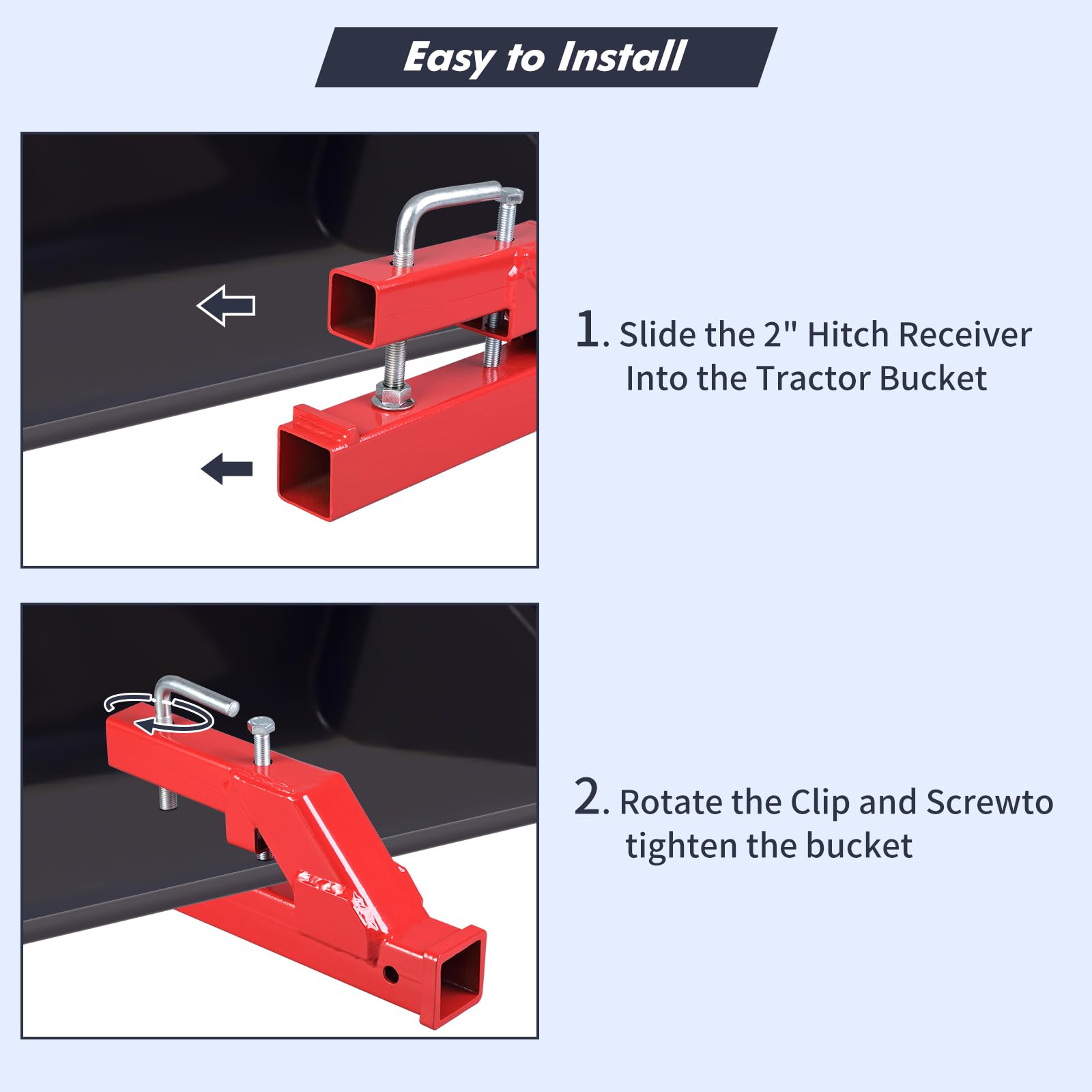 Easy to Install

1. Slide the 2" Hitch Receiver Into the Tractor Bucket

2. Rotate the Clip and Screwto tighten the bucket